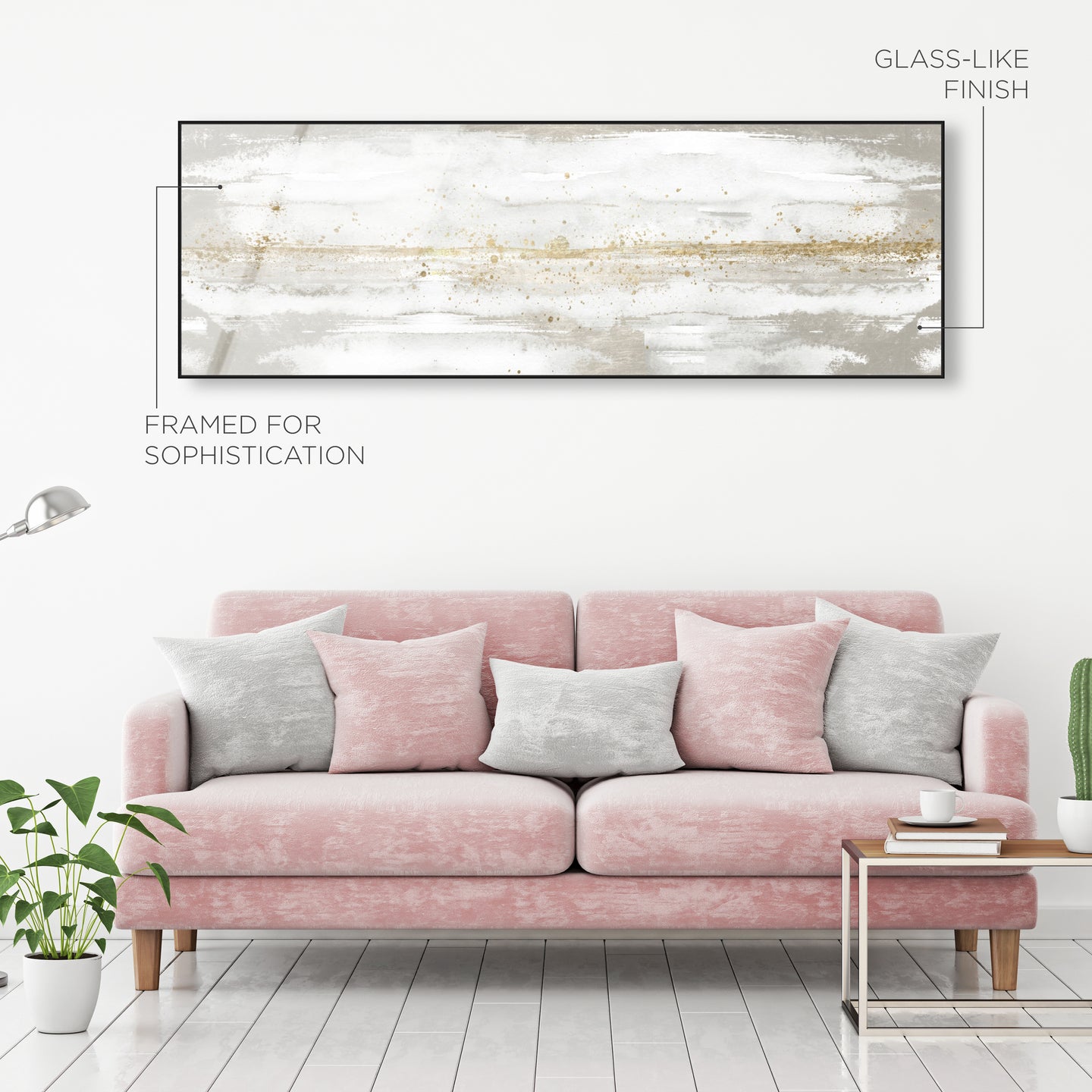 GLASS-LIKE FINISH

FRAMED FOR SOPHISTICATION