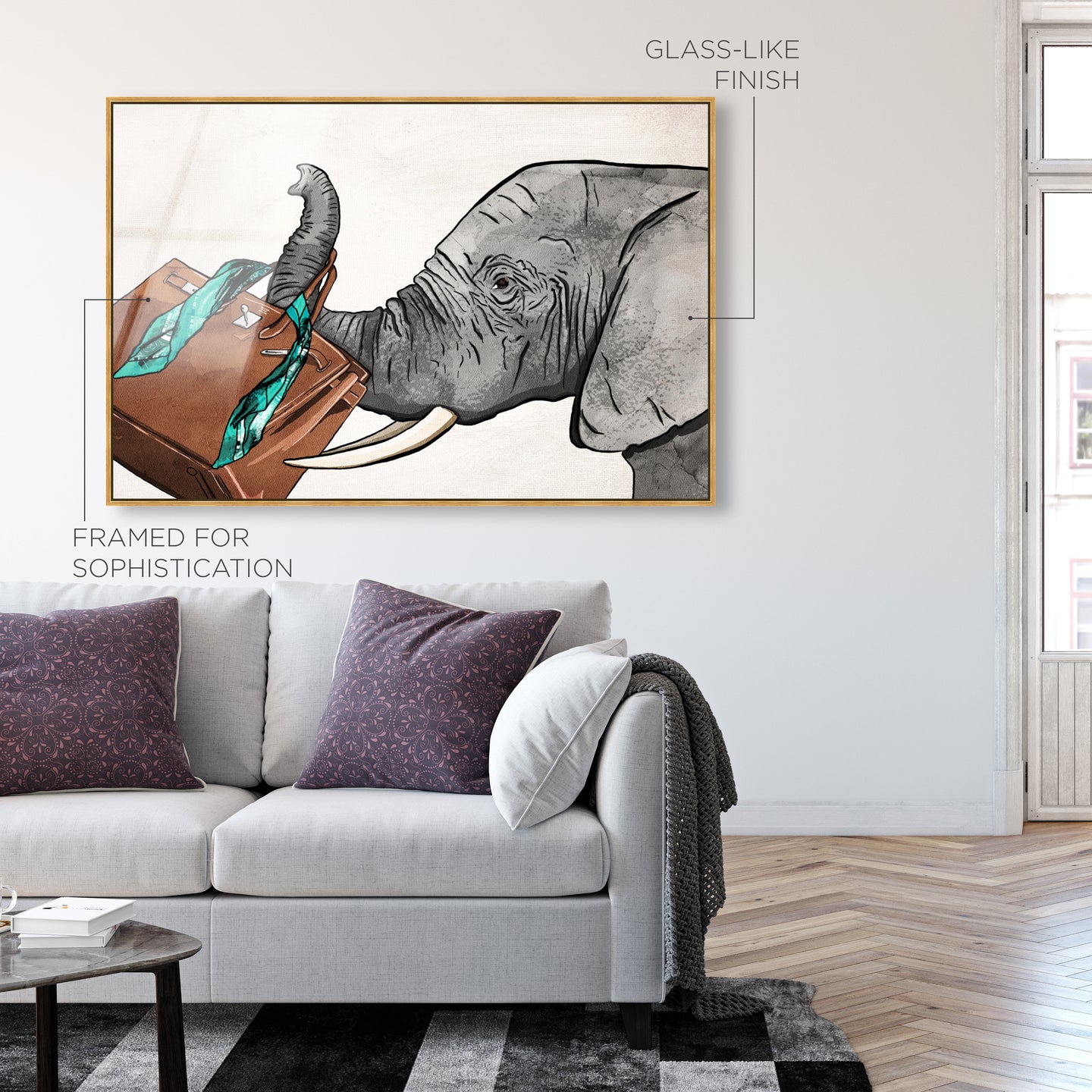 GLASS-LIKE FINISH

FRAMED FOR SOPHISTICATION