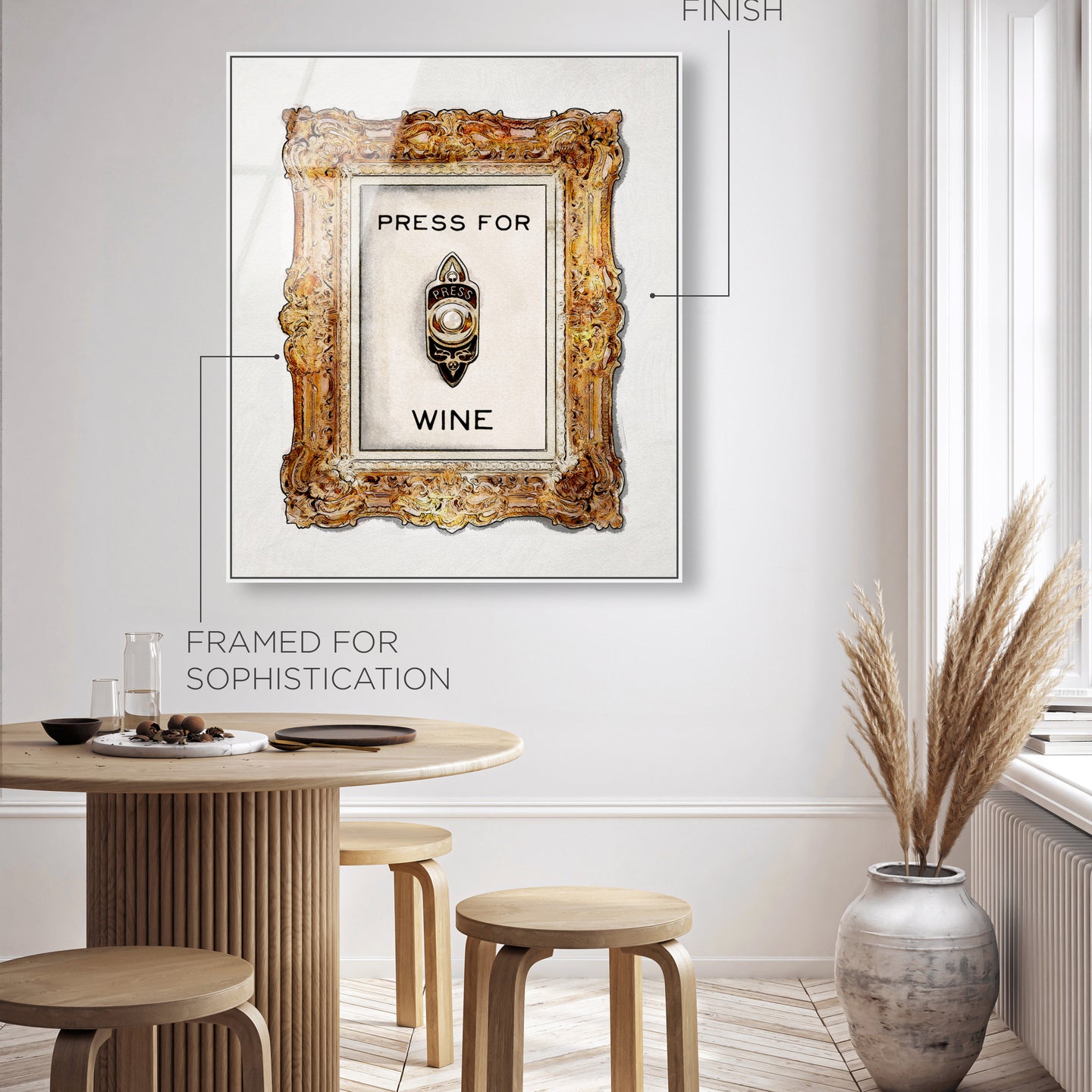 FINISH

PRESS FOR

PRESS

WINE

FRAMED FOR SOPHISTICATION