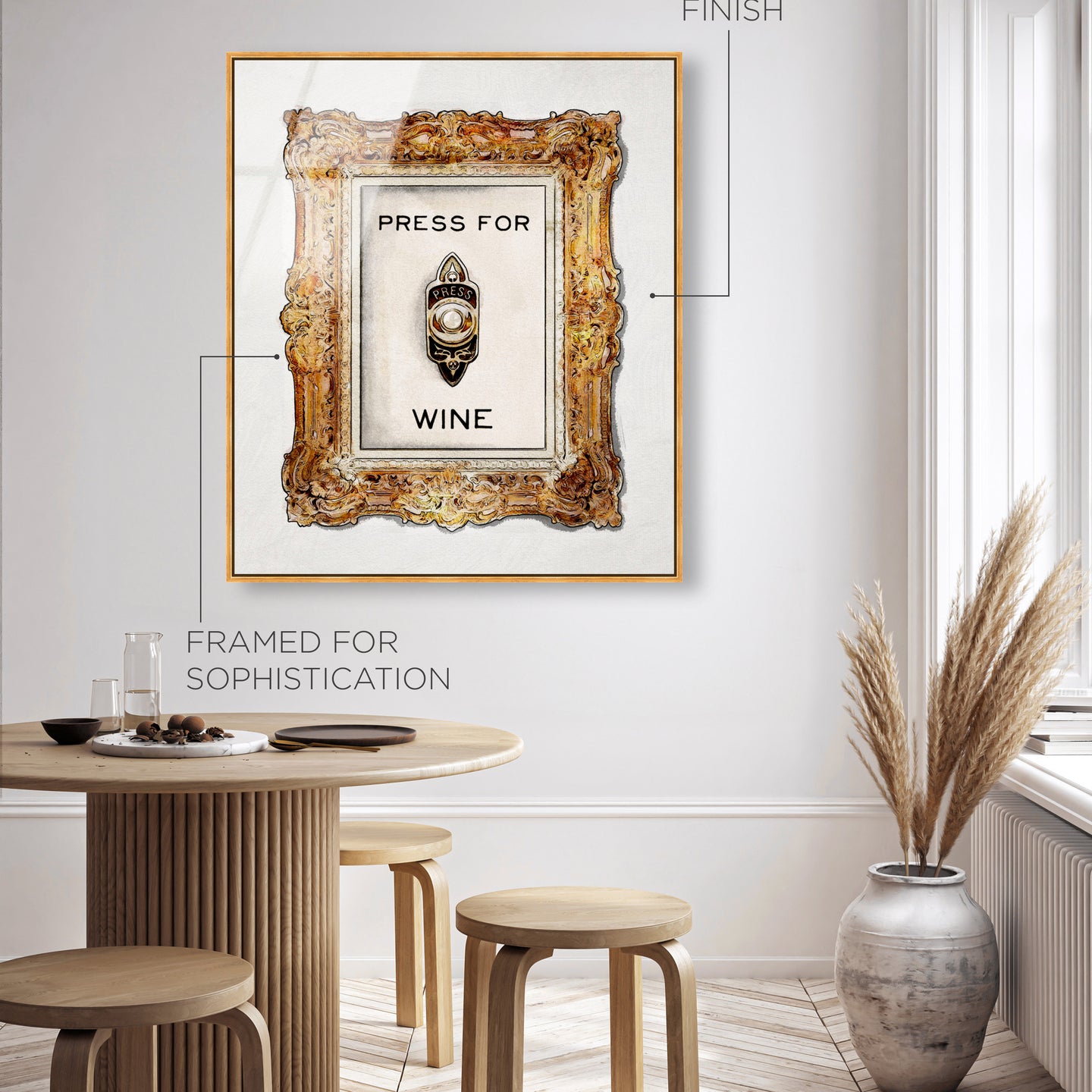 FINISH

PRESS FOR

PRESS

WINE

FRAMED FOR SOPHISTICATION