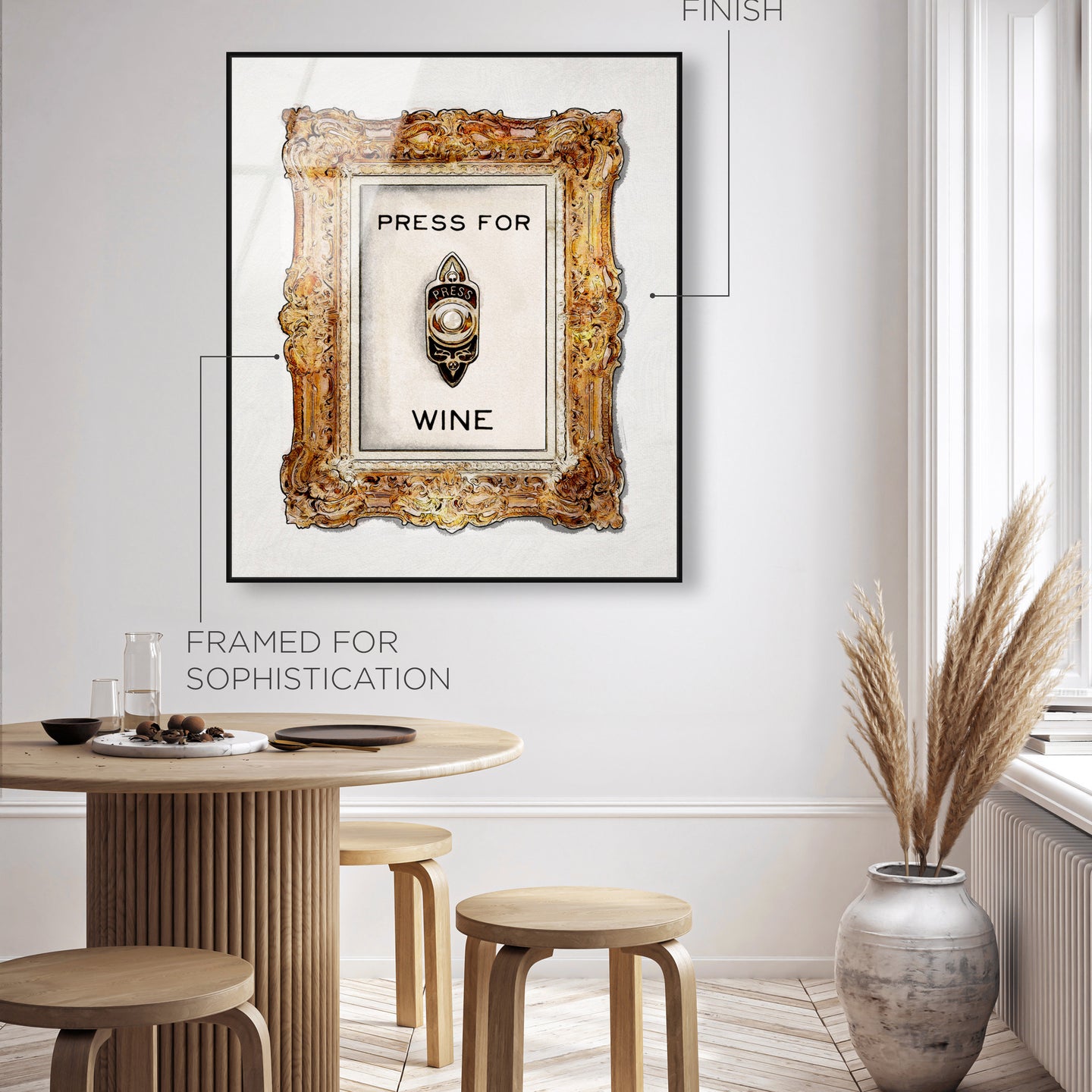 FINISH

PRESS FOR

PRESS

WINE

FRAMED FOR SOPHISTICATION