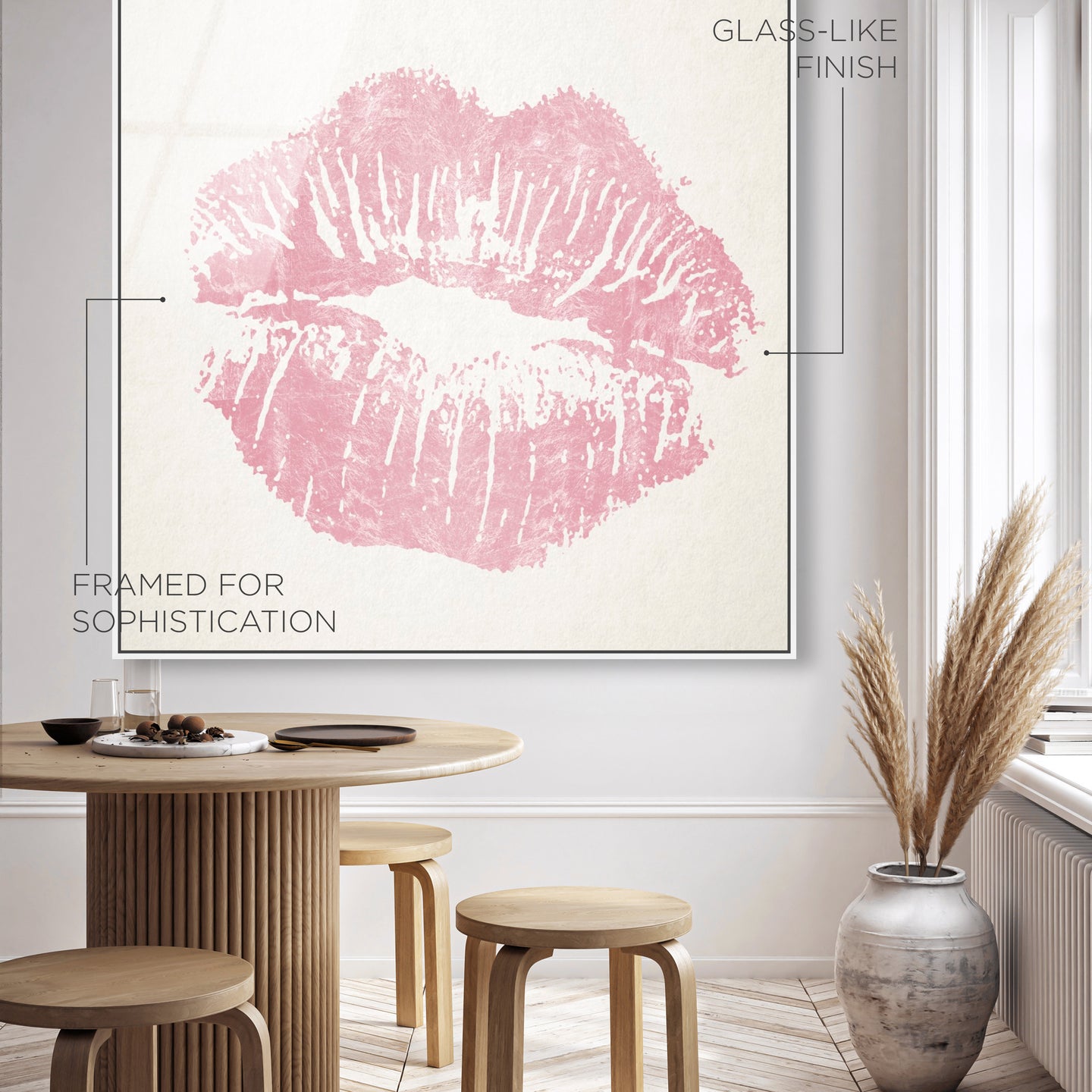 GLASS-LIKE FINISH

FRAMED FOR SOPHISTICATION