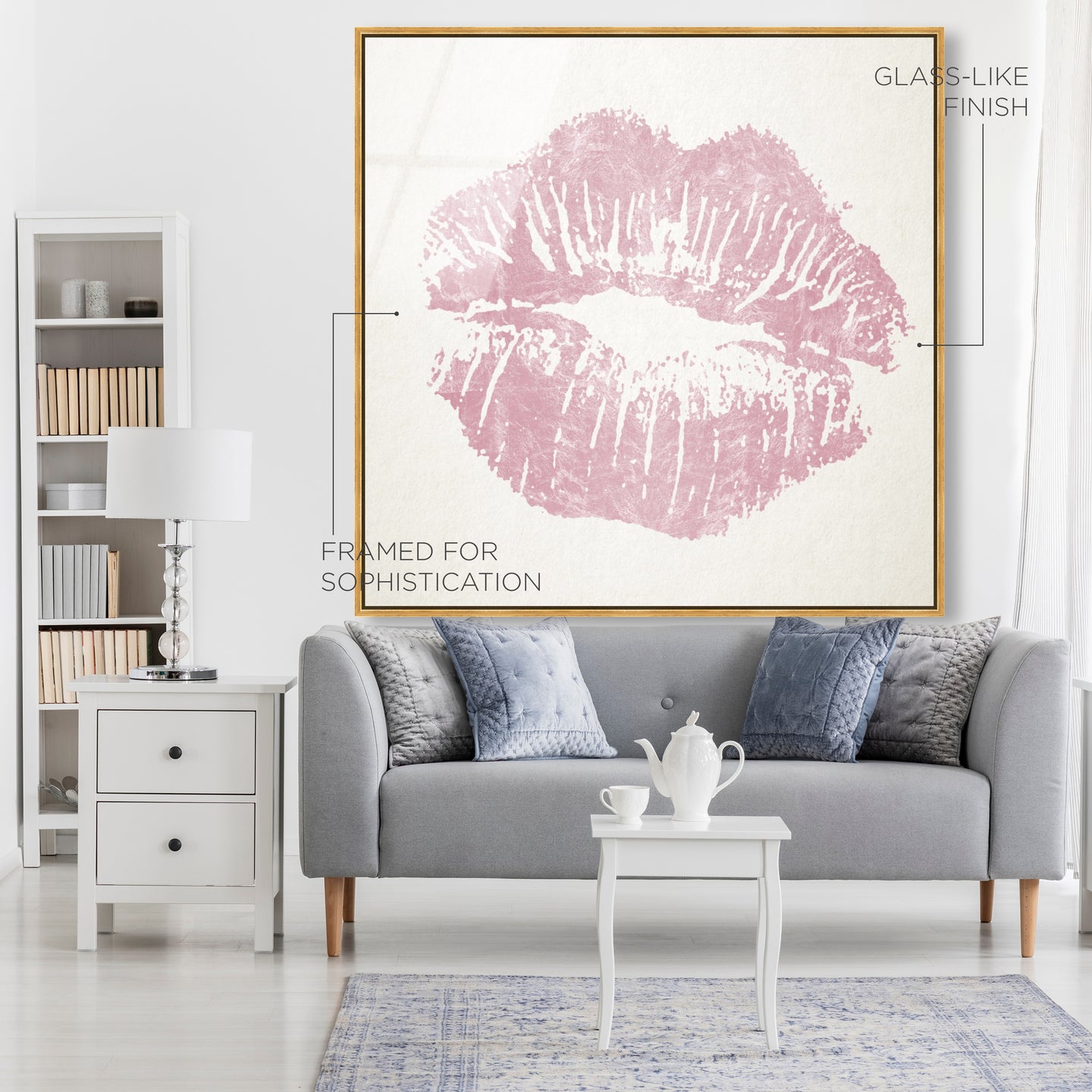 GLASS-LIKE FINISH

FRAMED FOR SOPHISTICATION