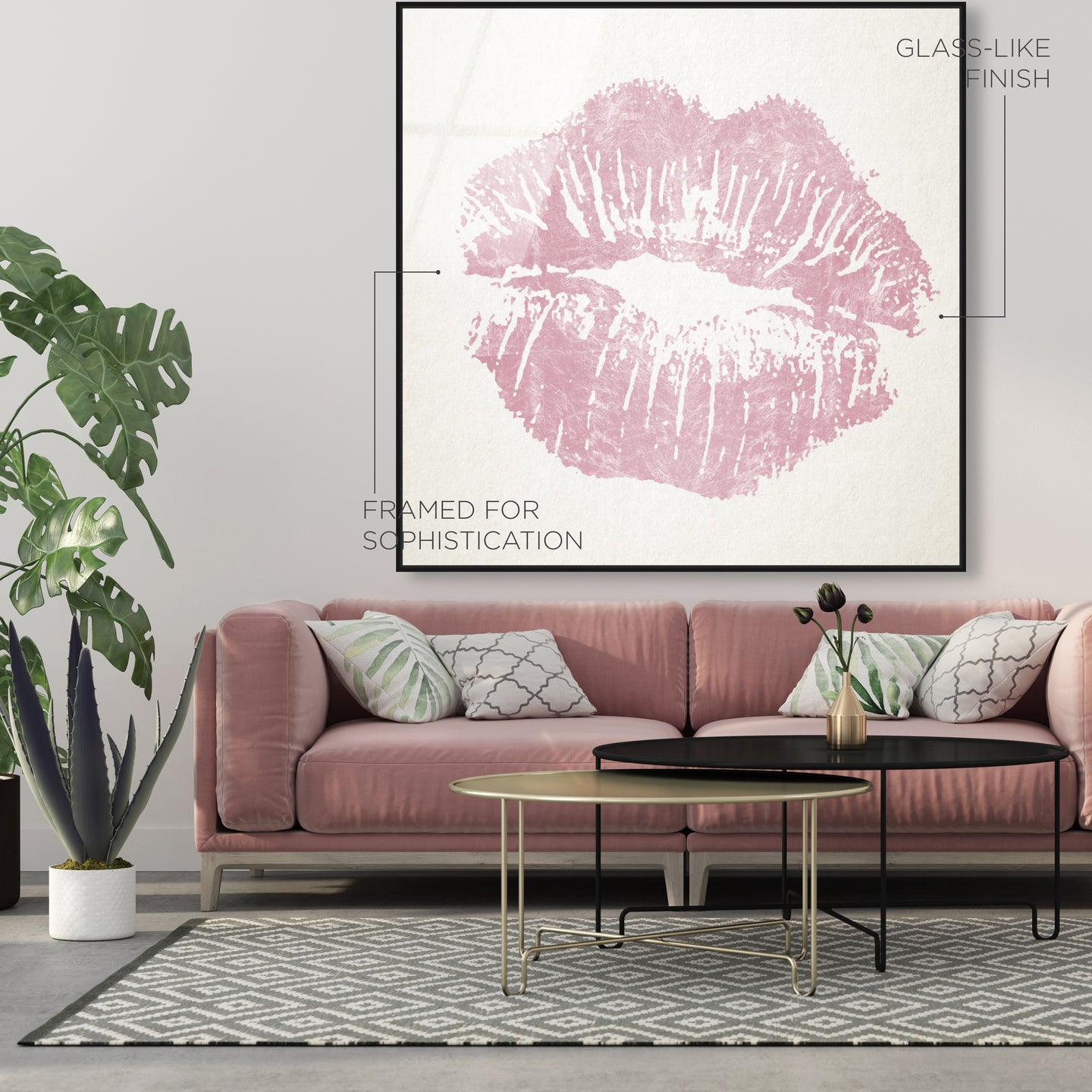 GLASS-LIKE FINISH

FRAMED FOR SOPHISTICATION