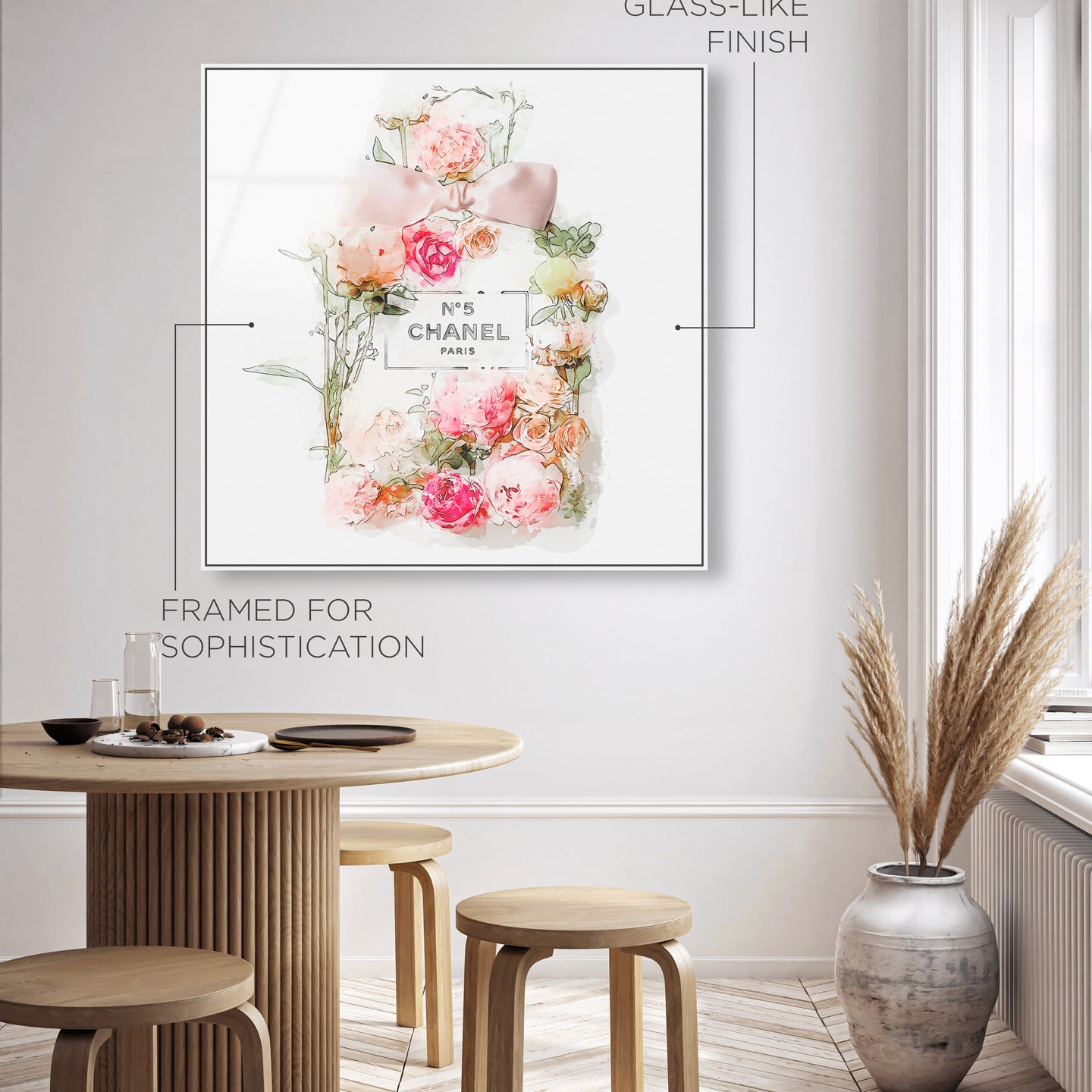 GLASS-LIKE FINISH

N°5
CHANEL
PARIS

FRAMED FOR SOPHISTICATION