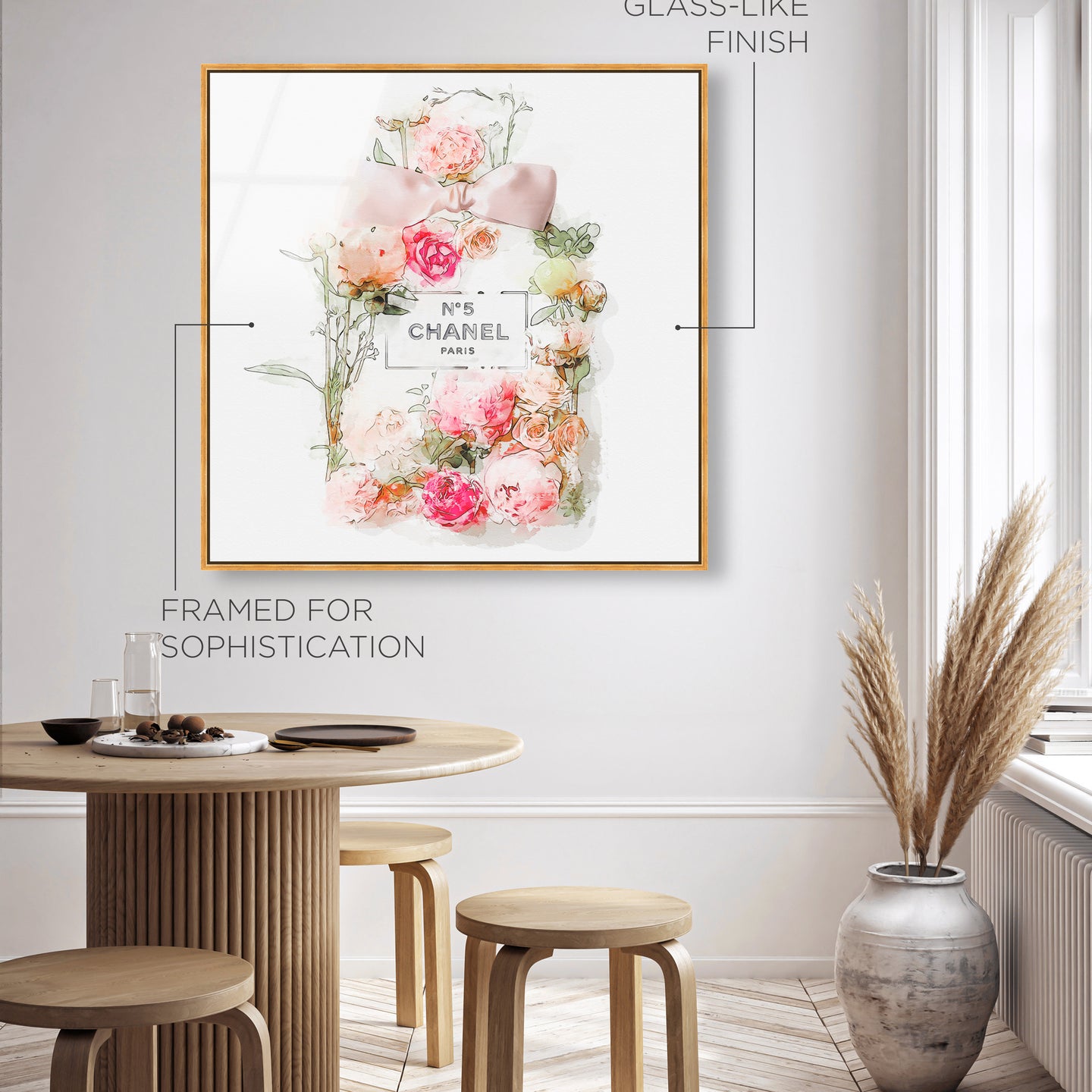 GLASS-LIKE
FINISH

N°5
CHANEL
PARIS

FRAMED FOR
SOPHISTICATION