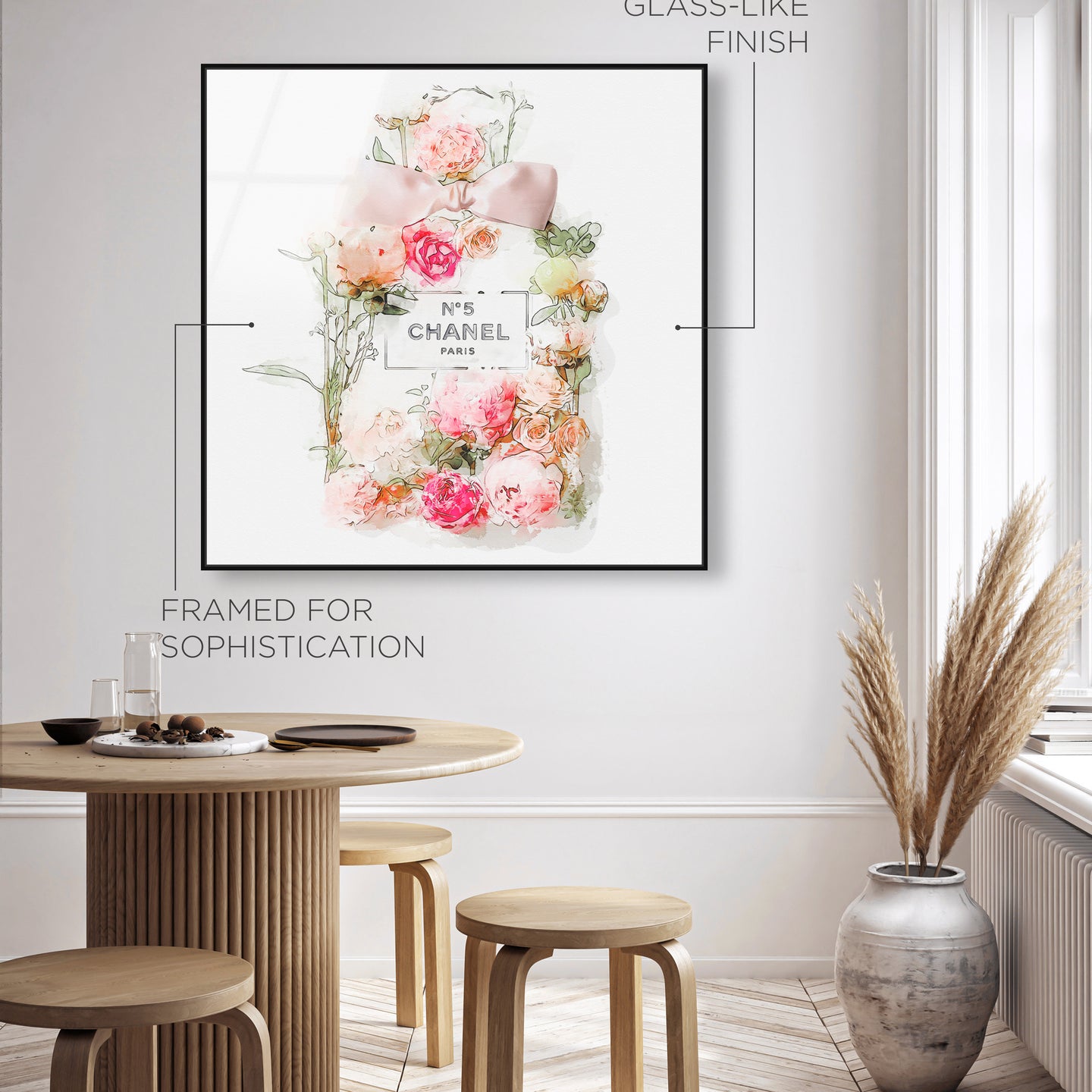 GLASS-LIKE FINISH

N°5
CHANEL
PARIS

FRAMED FOR SOPHISTICATION