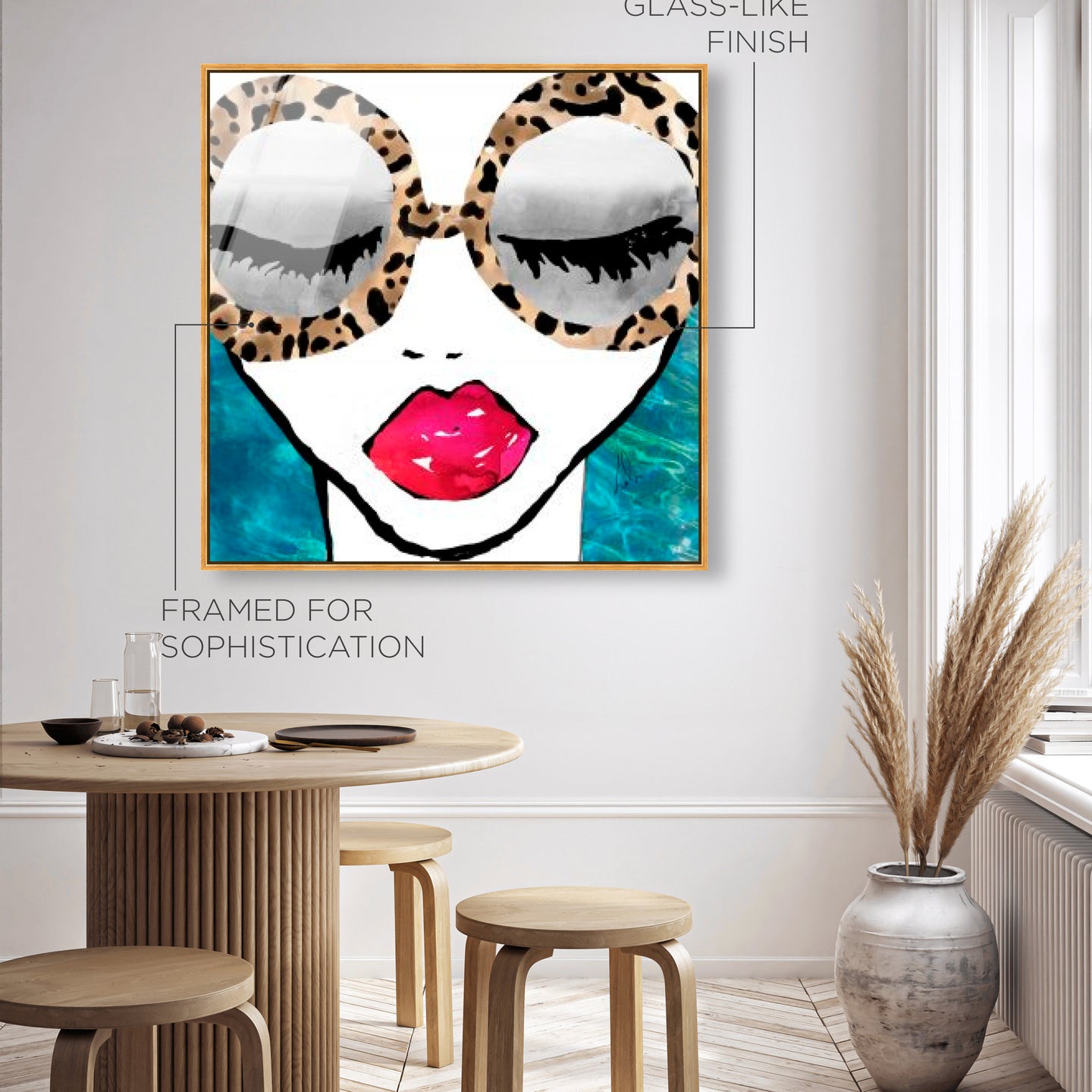 GLASS-LIKE FINISH

FRAMED FOR SOPHISTICATION