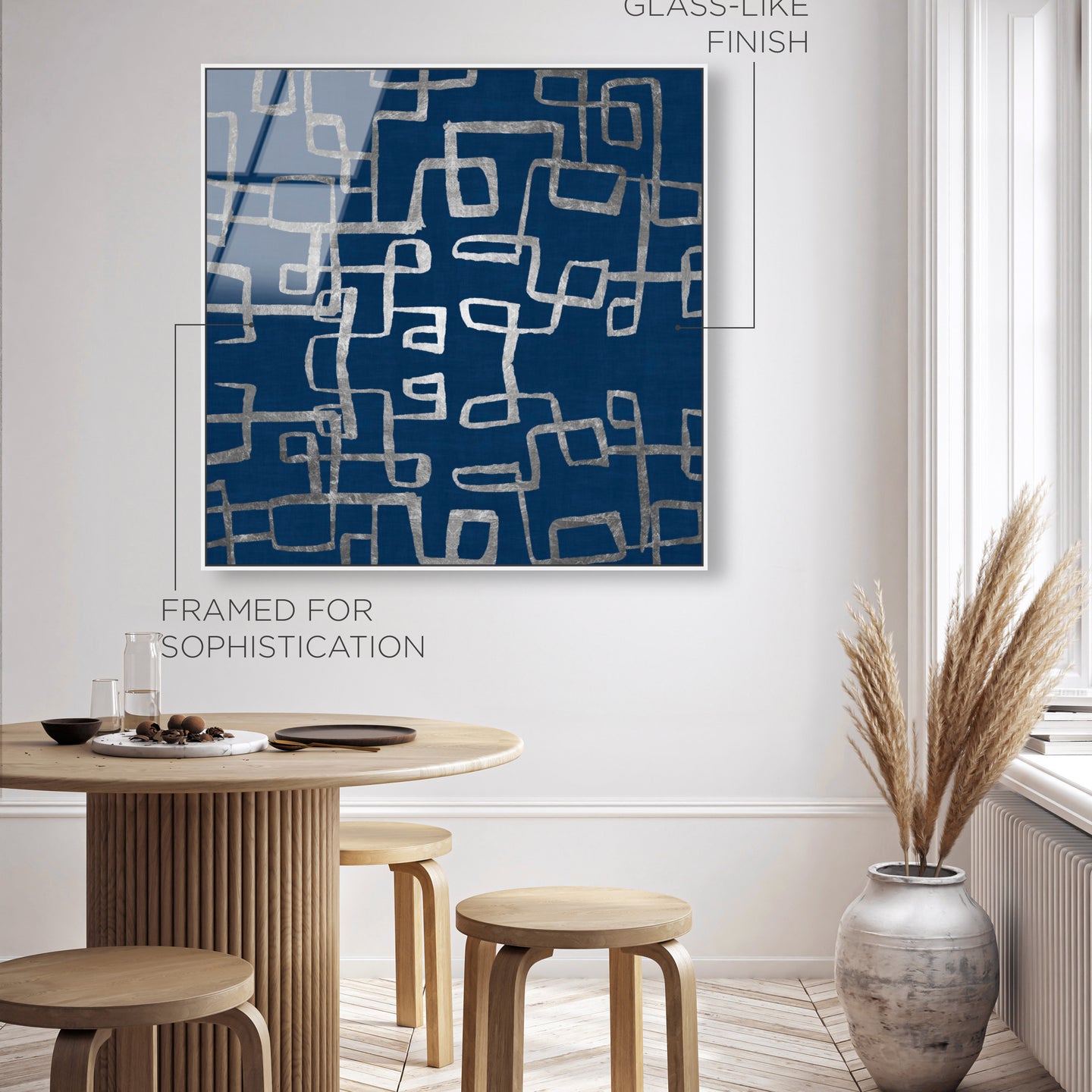 GLASS-LIKE FINISH

FRAMED FOR SOPHISTICATION