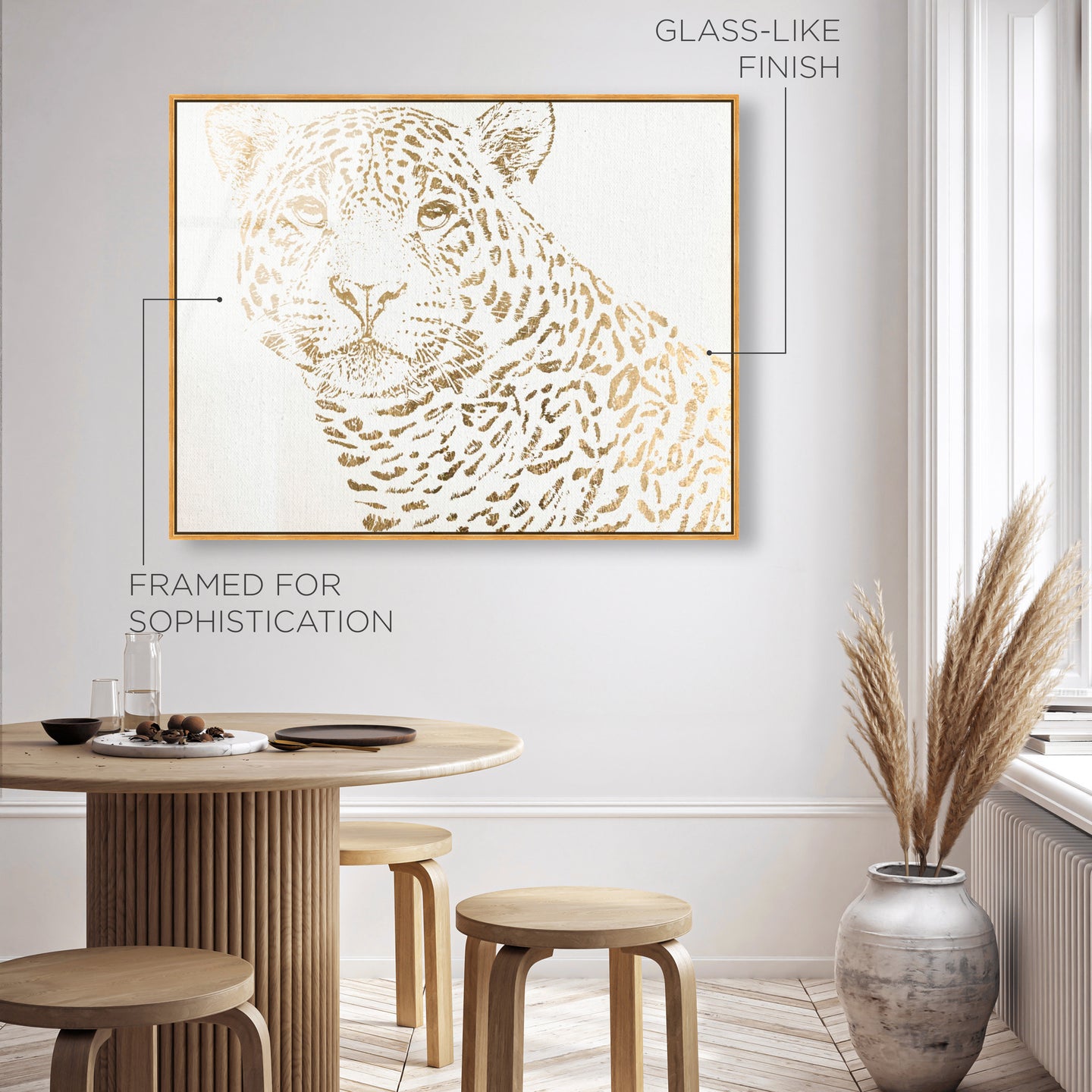 GLASS-LIKE FINISH

FRAMED FOR SOPHISTICATION