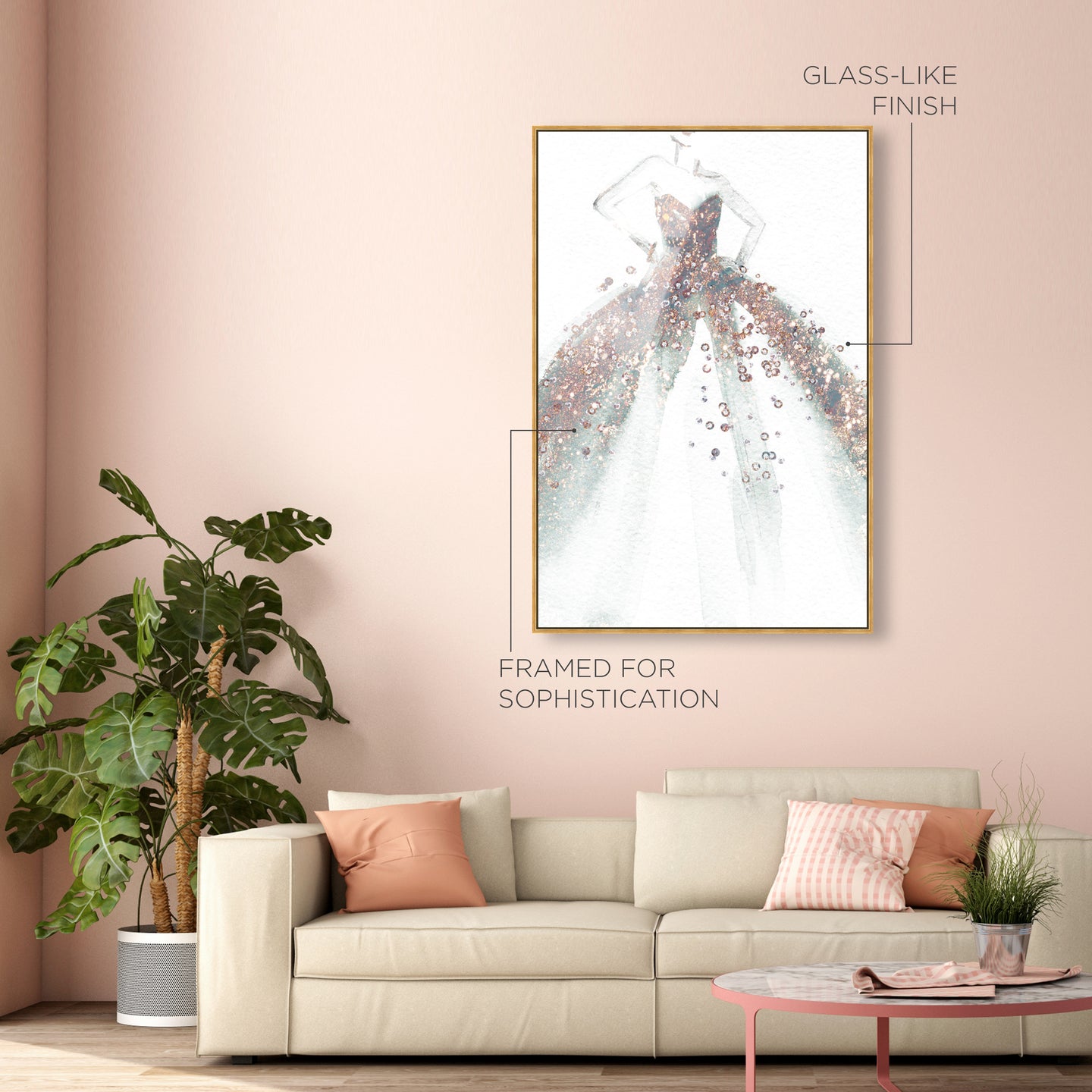 GLASS-LIKE FINISH

FRAMED FOR SOPHISTICATION