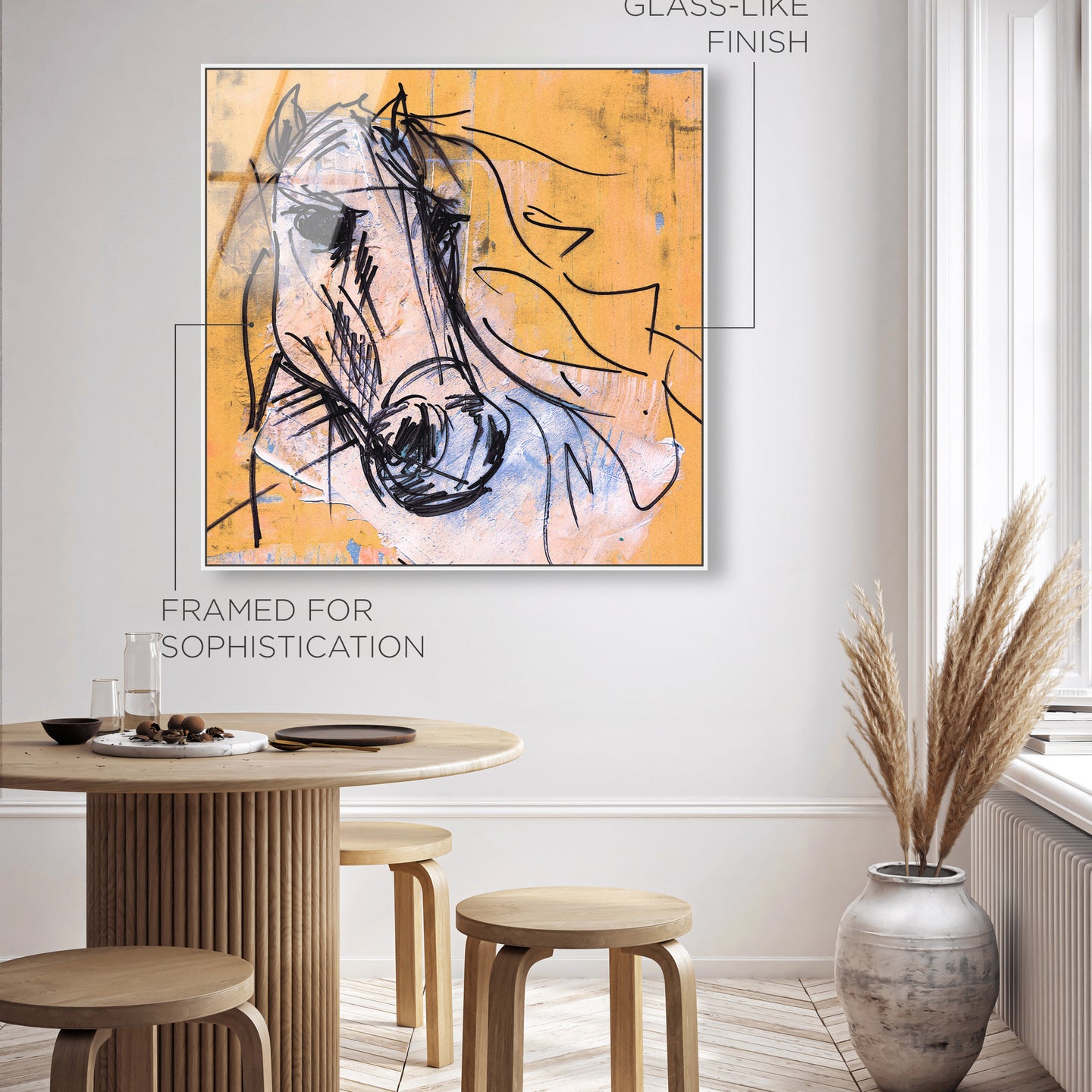 GLASS-LIKE
FINISH

FRAMED FOR
SOPHISTICATION