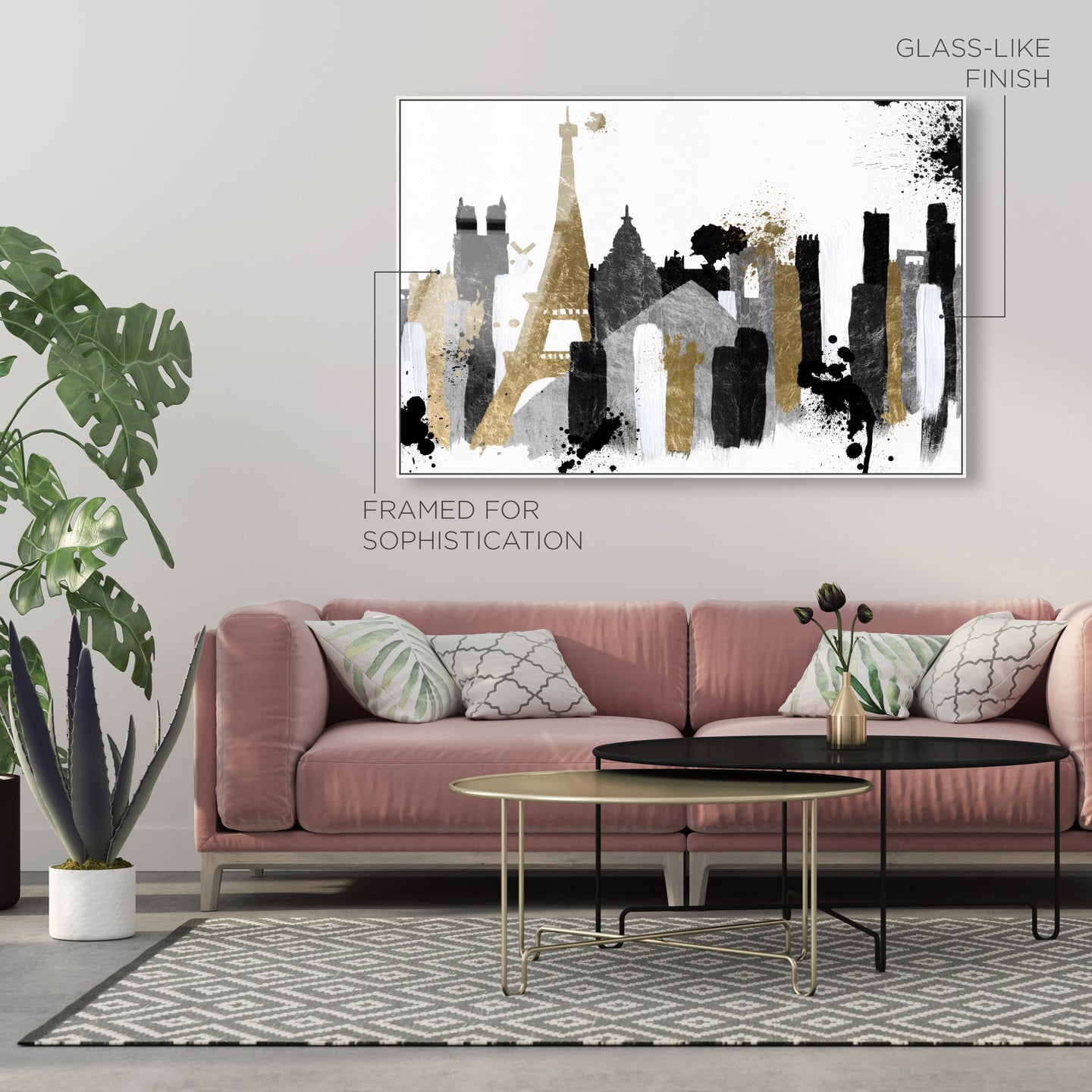 GLASS-LIKE FINISH

FRAMED FOR SOPHISTICATION