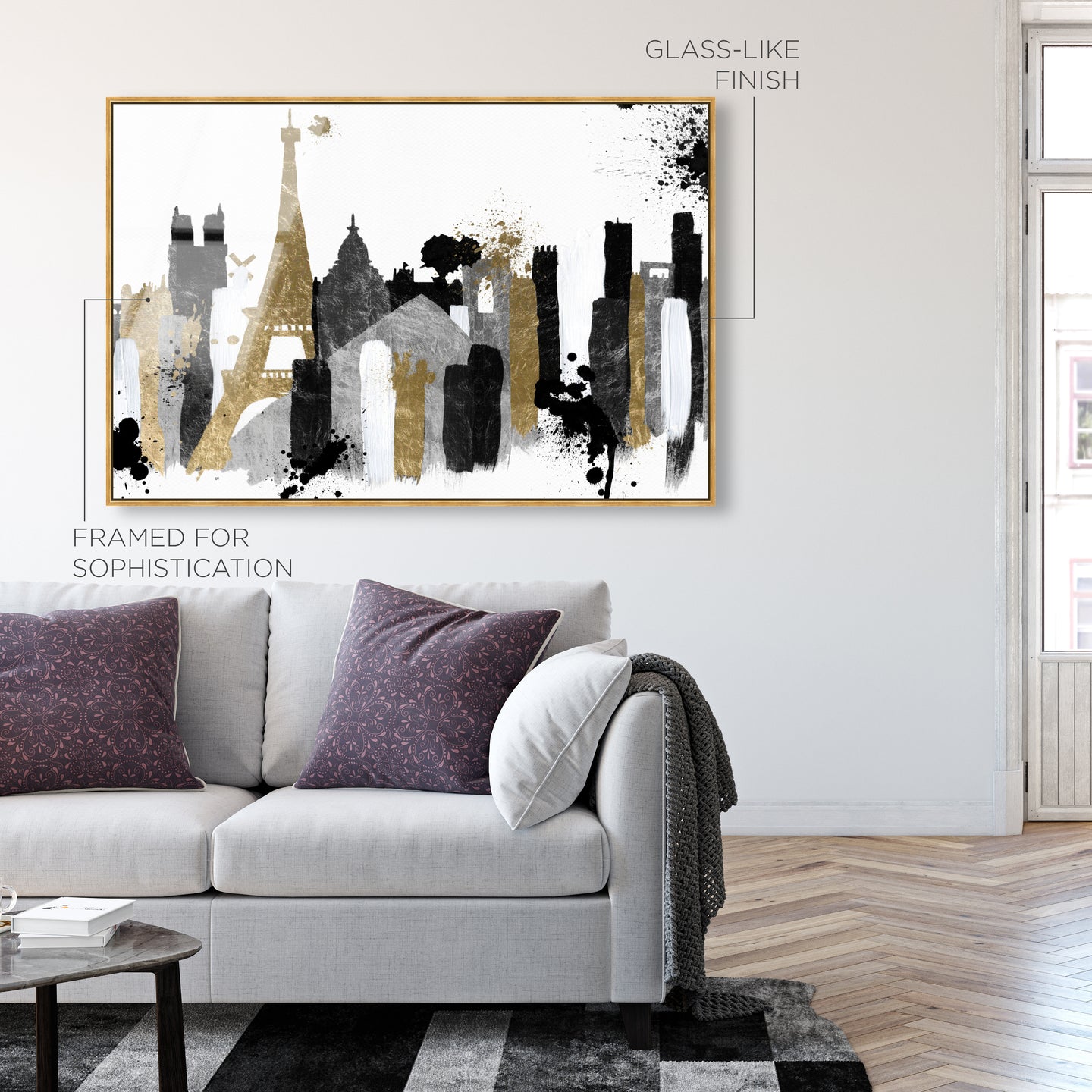 GLASS-LIKE FINISH

FRAMED FOR SOPHISTICATION