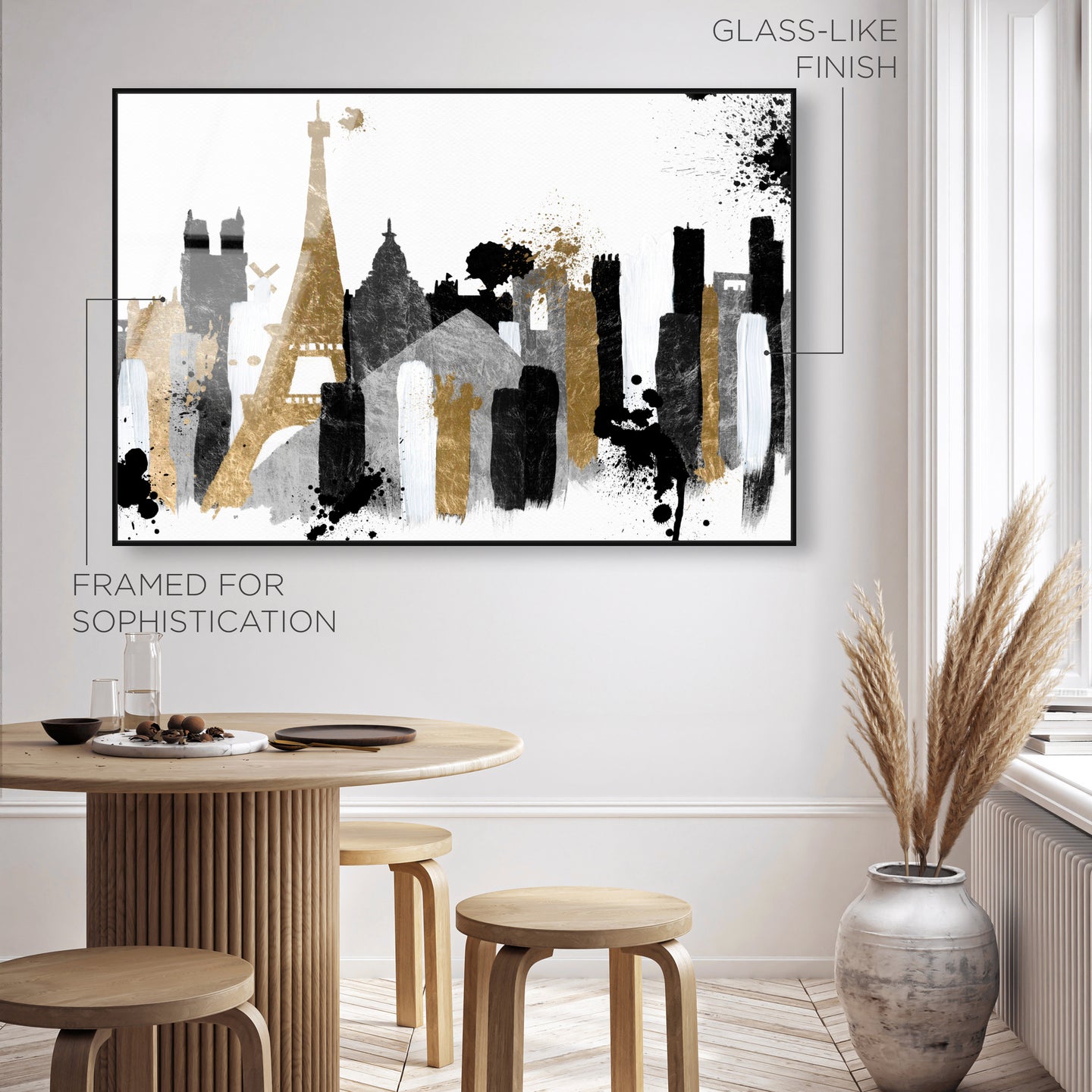 GLASS-LIKE
FINISH

FRAMED FOR
SOPHISTICATION