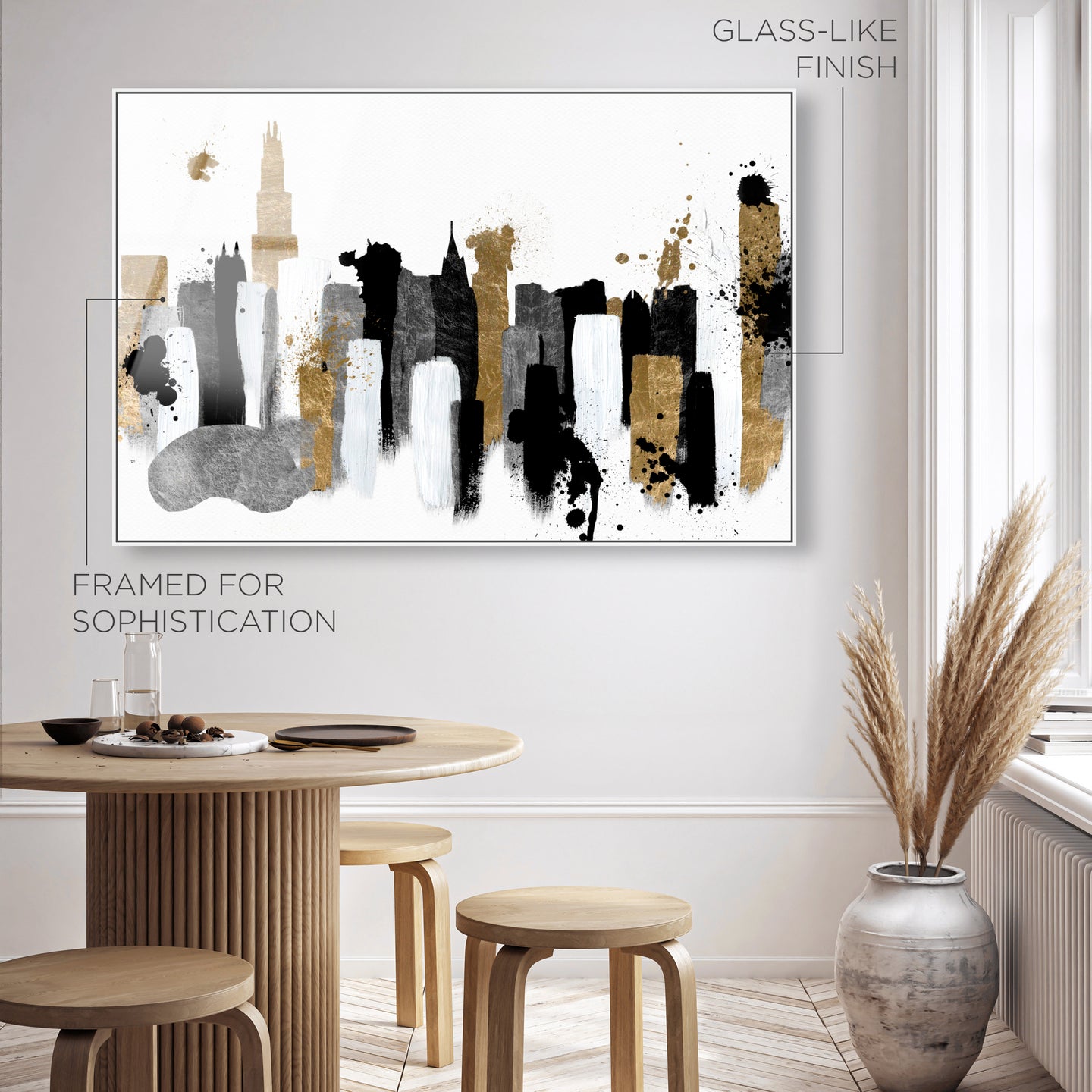 GLASS-LIKE FINISH

FRAMED FOR SOPHISTICATION