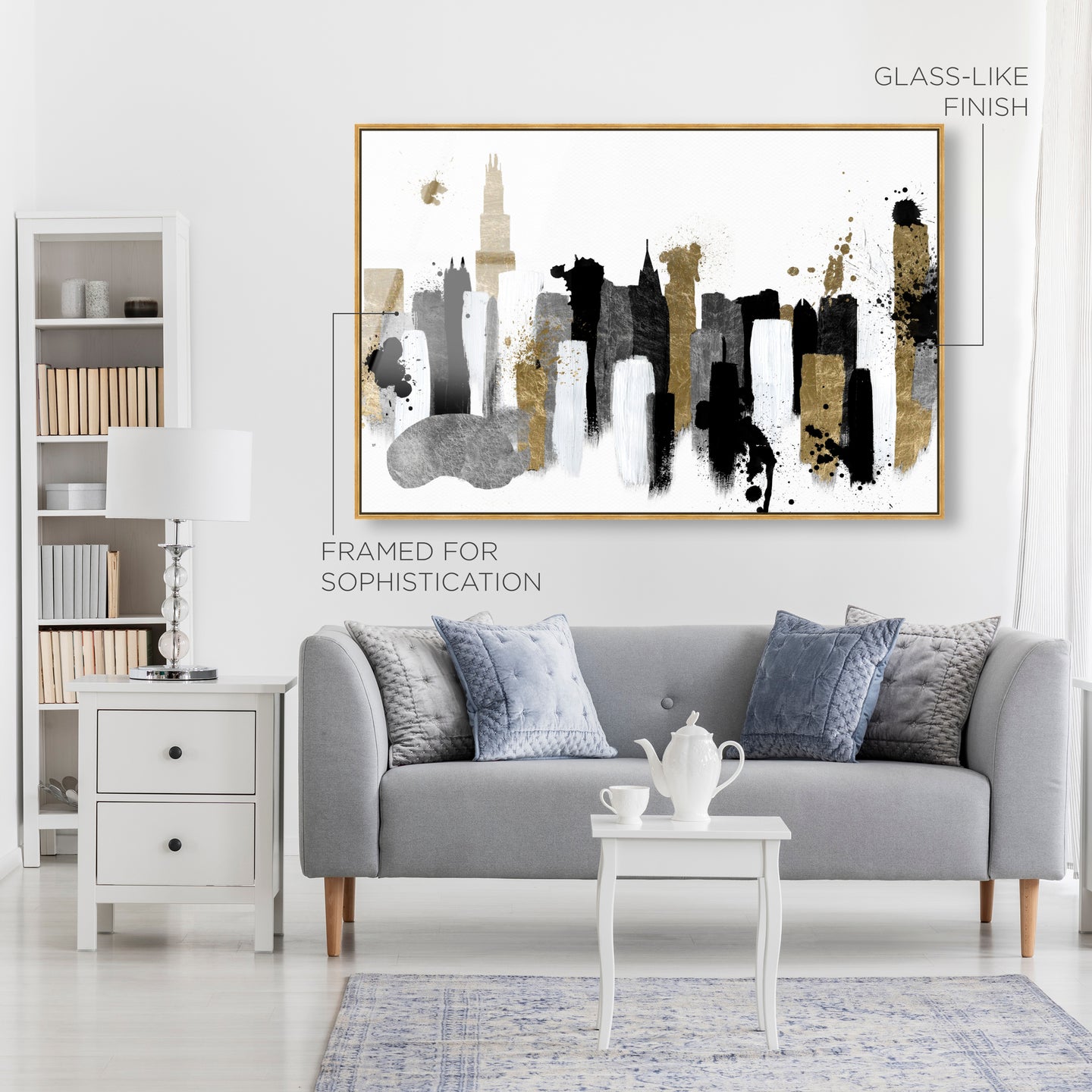 GLASS-LIKE FINISH

FRAMED FOR SOPHISTICATION