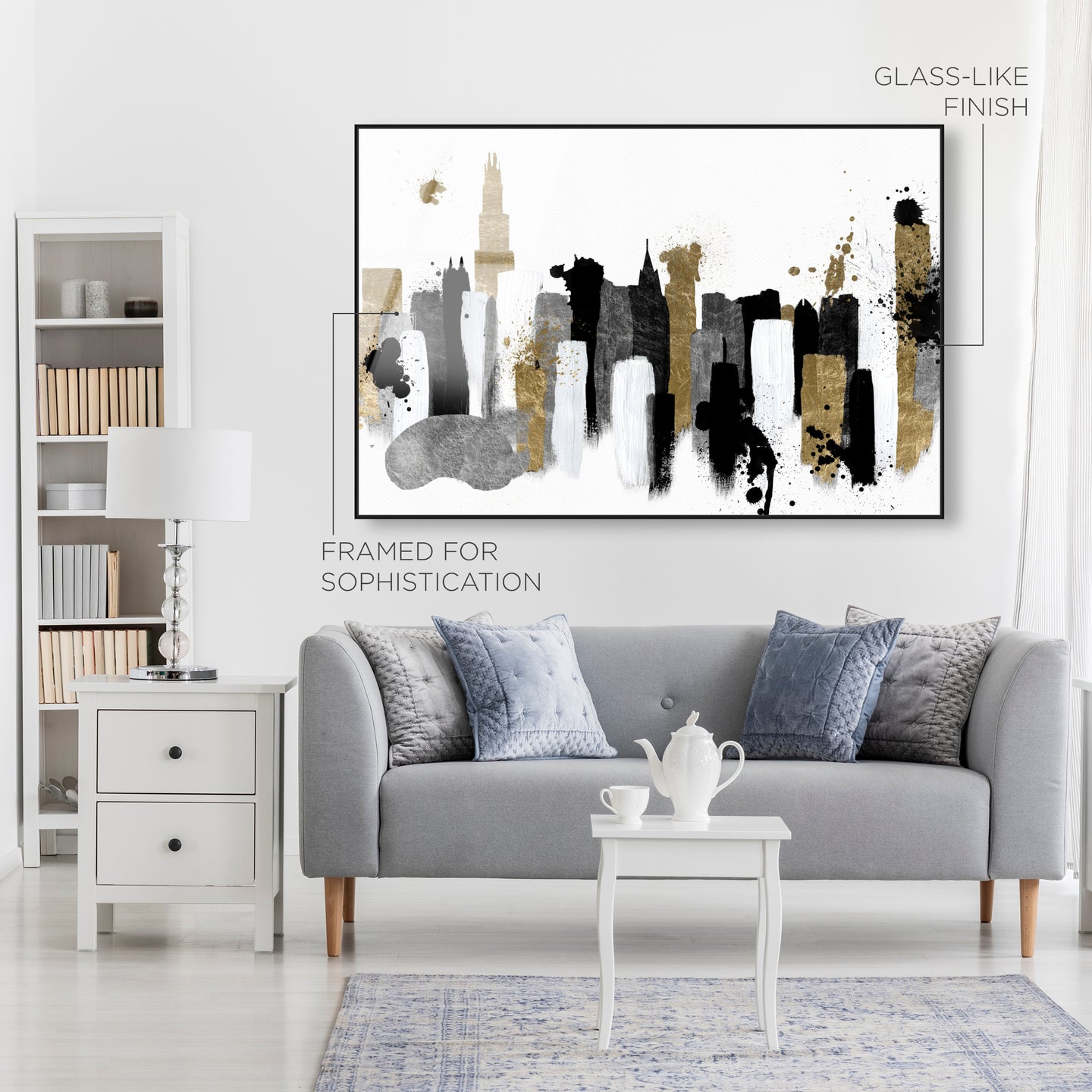 GLASS-LIKE FINISH

FRAMED FOR SOPHISTICATION