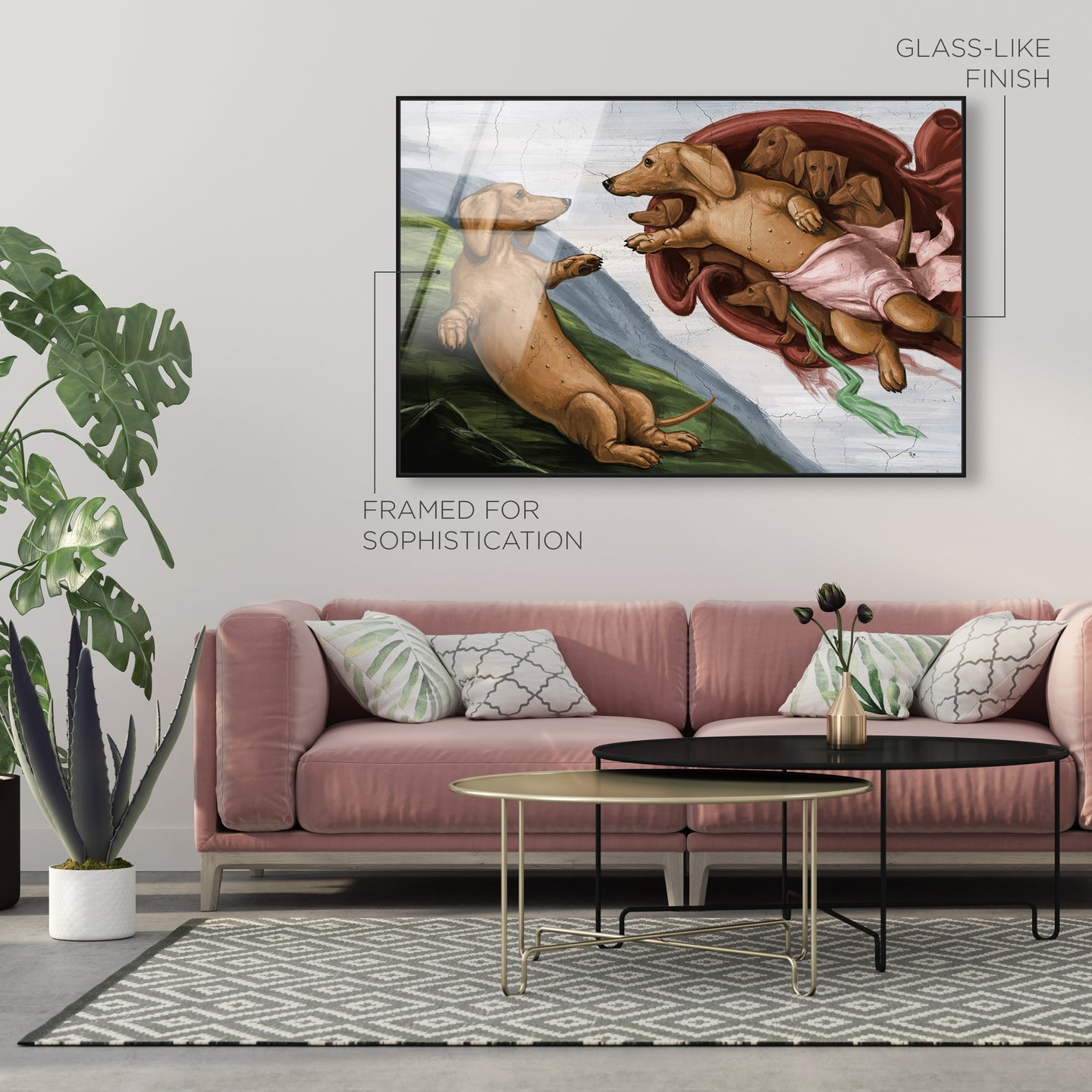 GLASS-LIKE FINISH

FRAMED FOR SOPHISTICATION