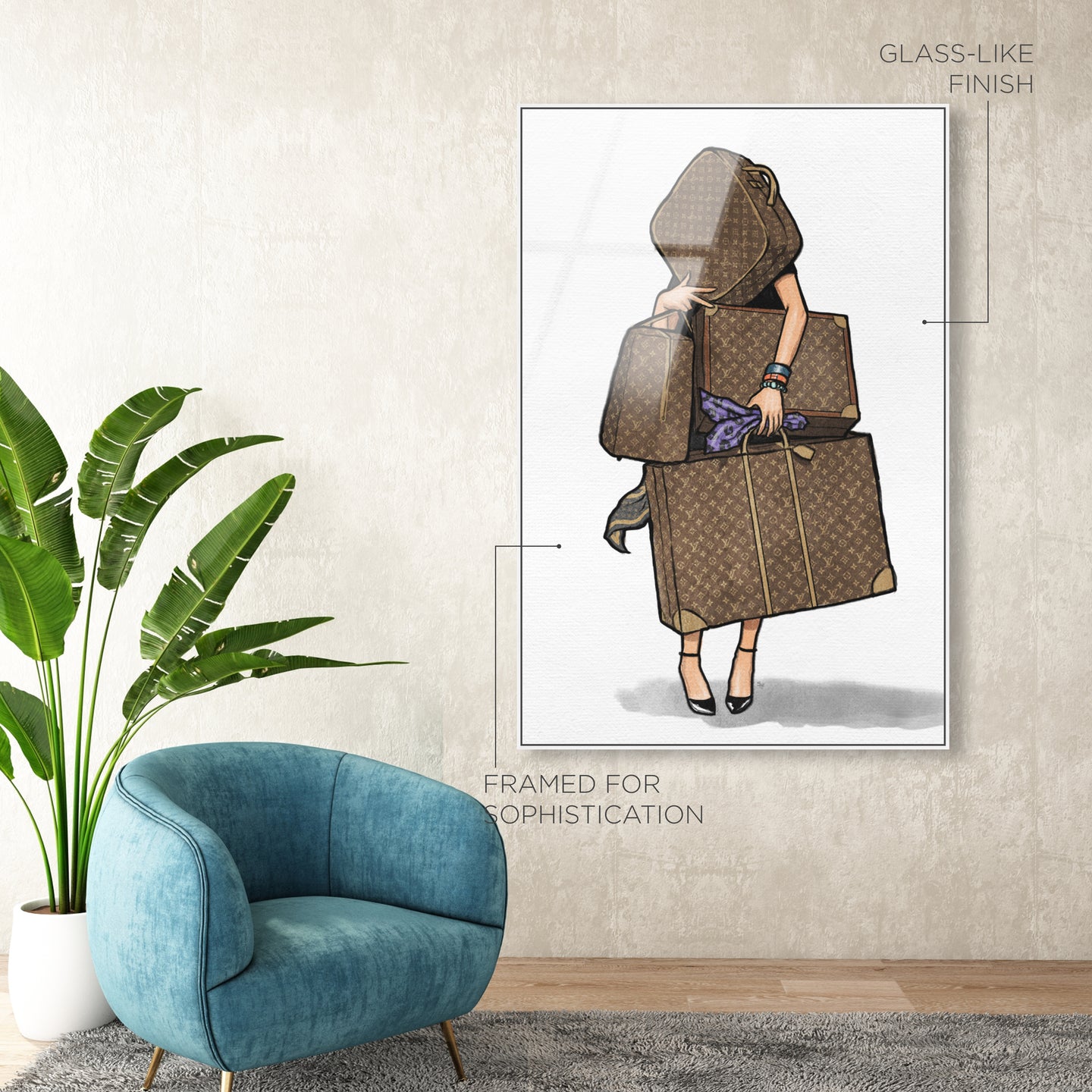 GLASS-LIKE
FINISH

FRAMED FOR
SOPHISTICATION