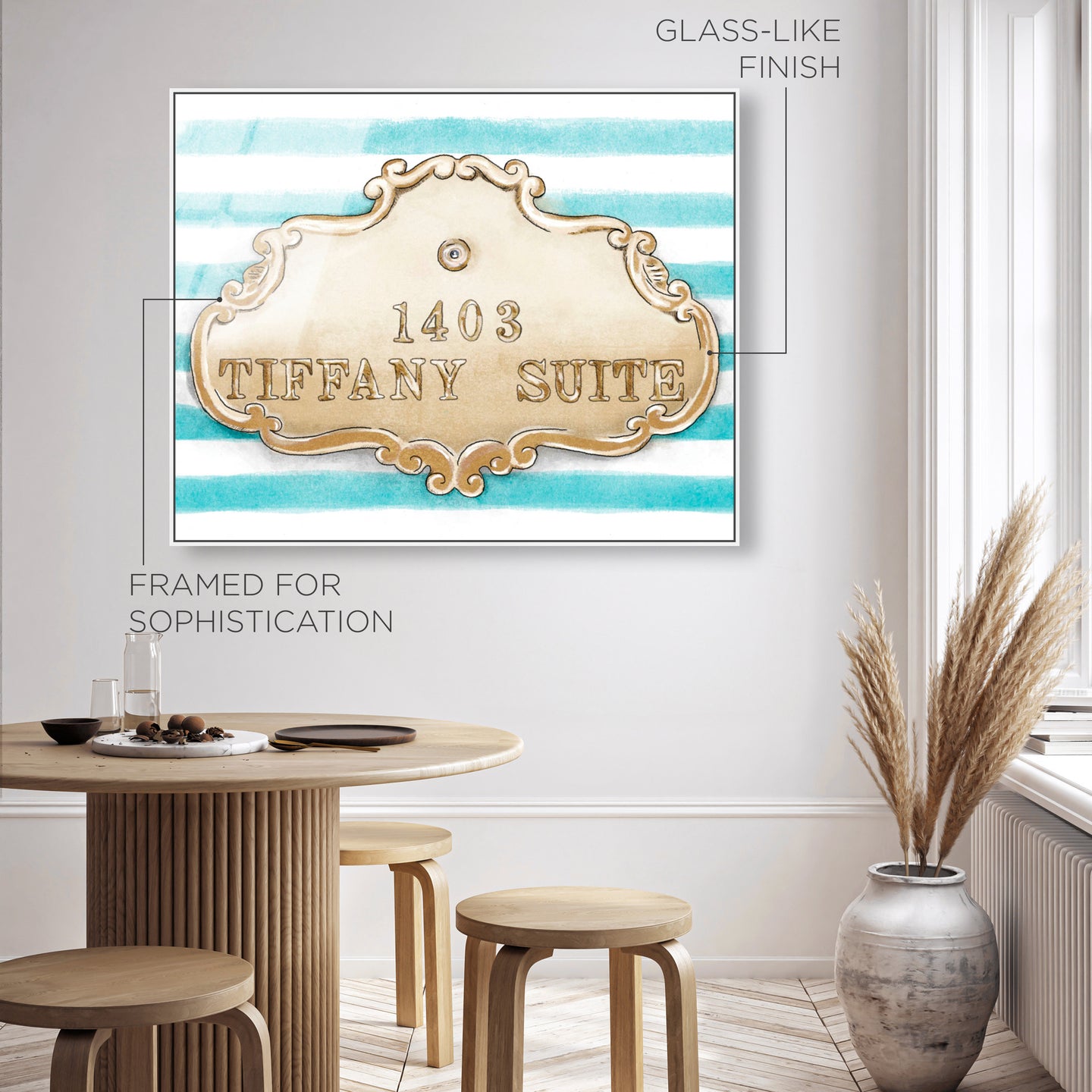 GLASS-LIKE FINISH

1403
TIFFANY SUITE

FRAMED FOR SOPHISTICATION