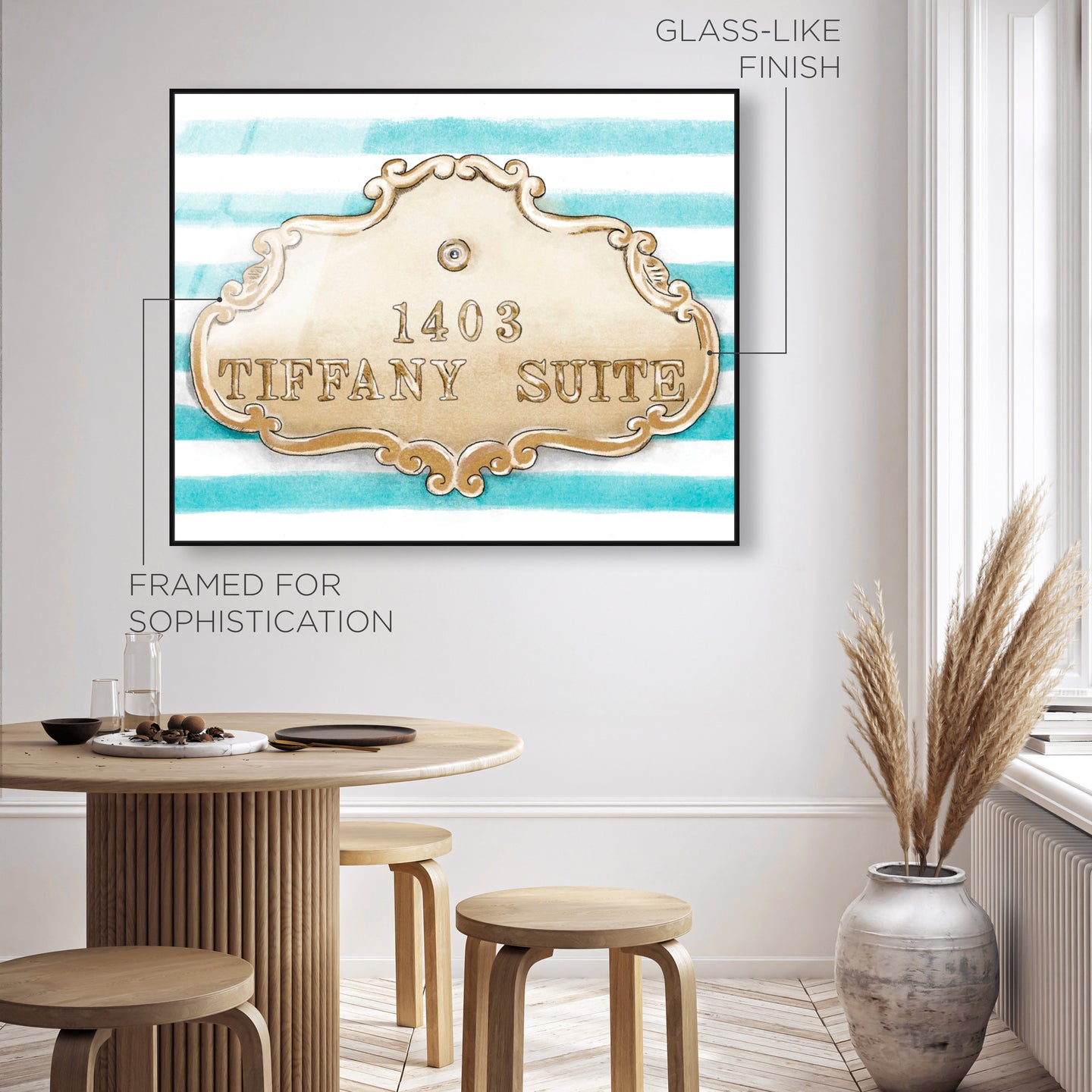 GLASS-LIKE FINISH

1403
TIFFANY SUITE

FRAMED FOR SOPHISTICATION