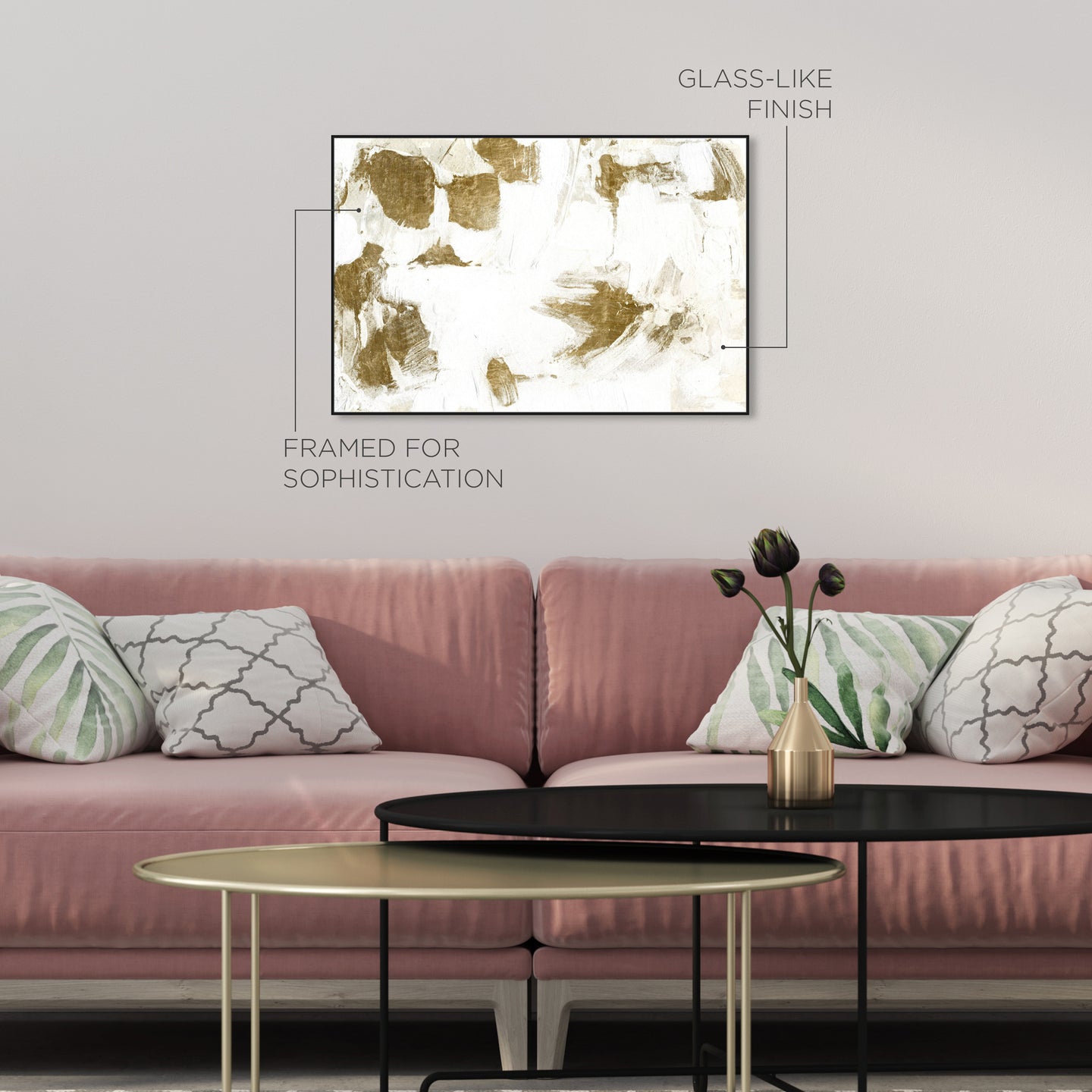 GLASS-LIKE FINISH

FRAMED FOR SOPHISTICATION