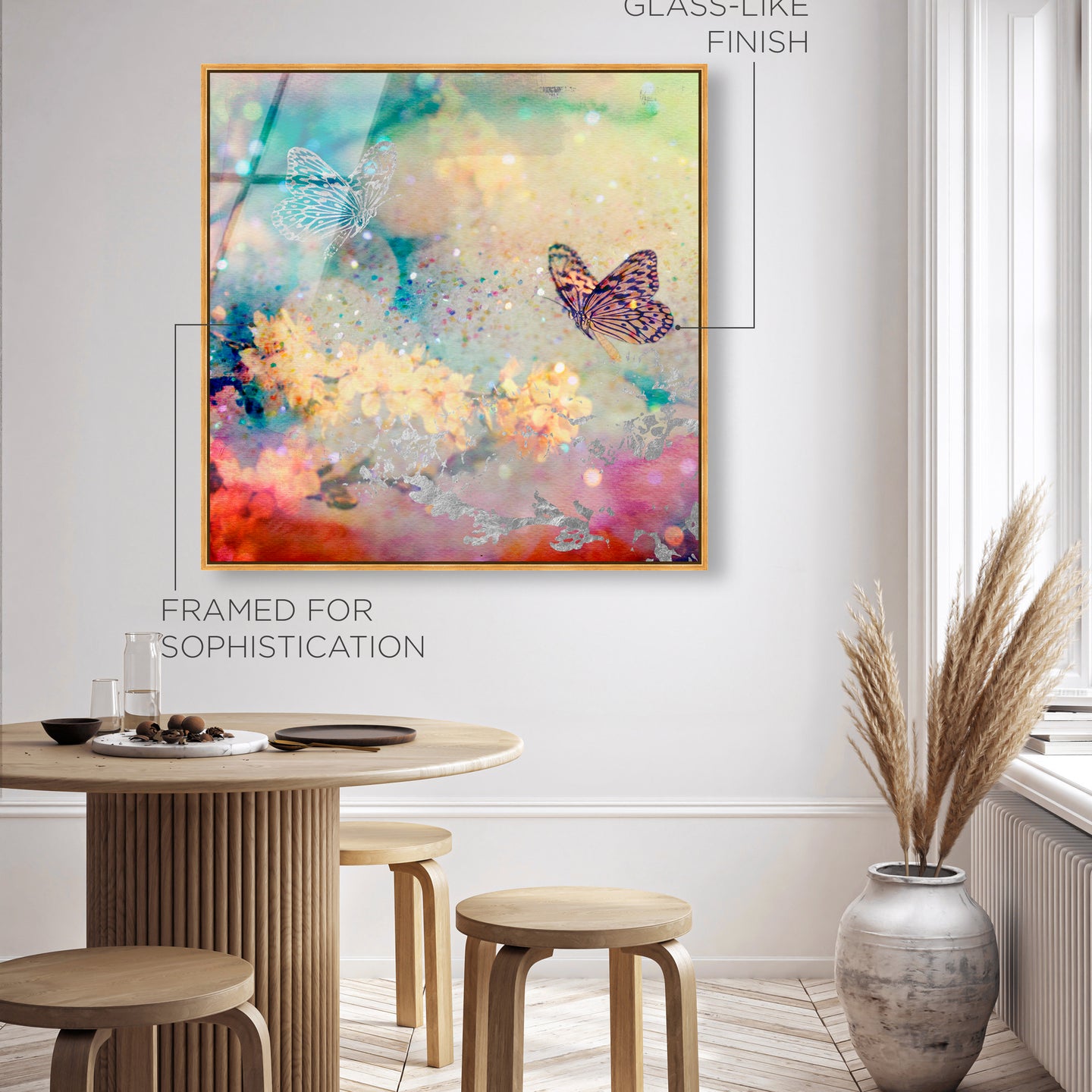 GLASS-LIKE FINISH

FRAMED FOR SOPHISTICATION