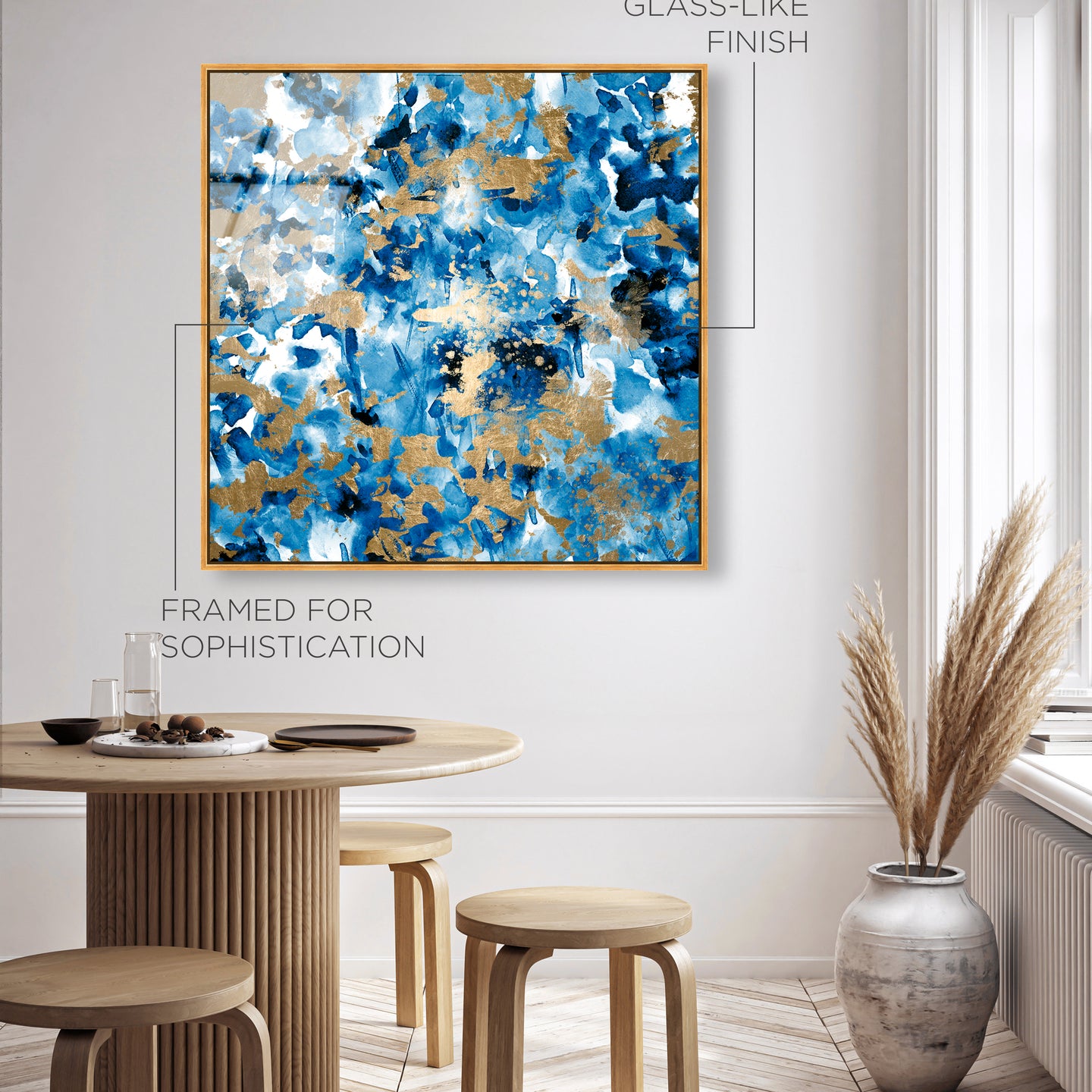 GLASS-LIKE FINISH

FRAMED FOR SOPHISTICATION