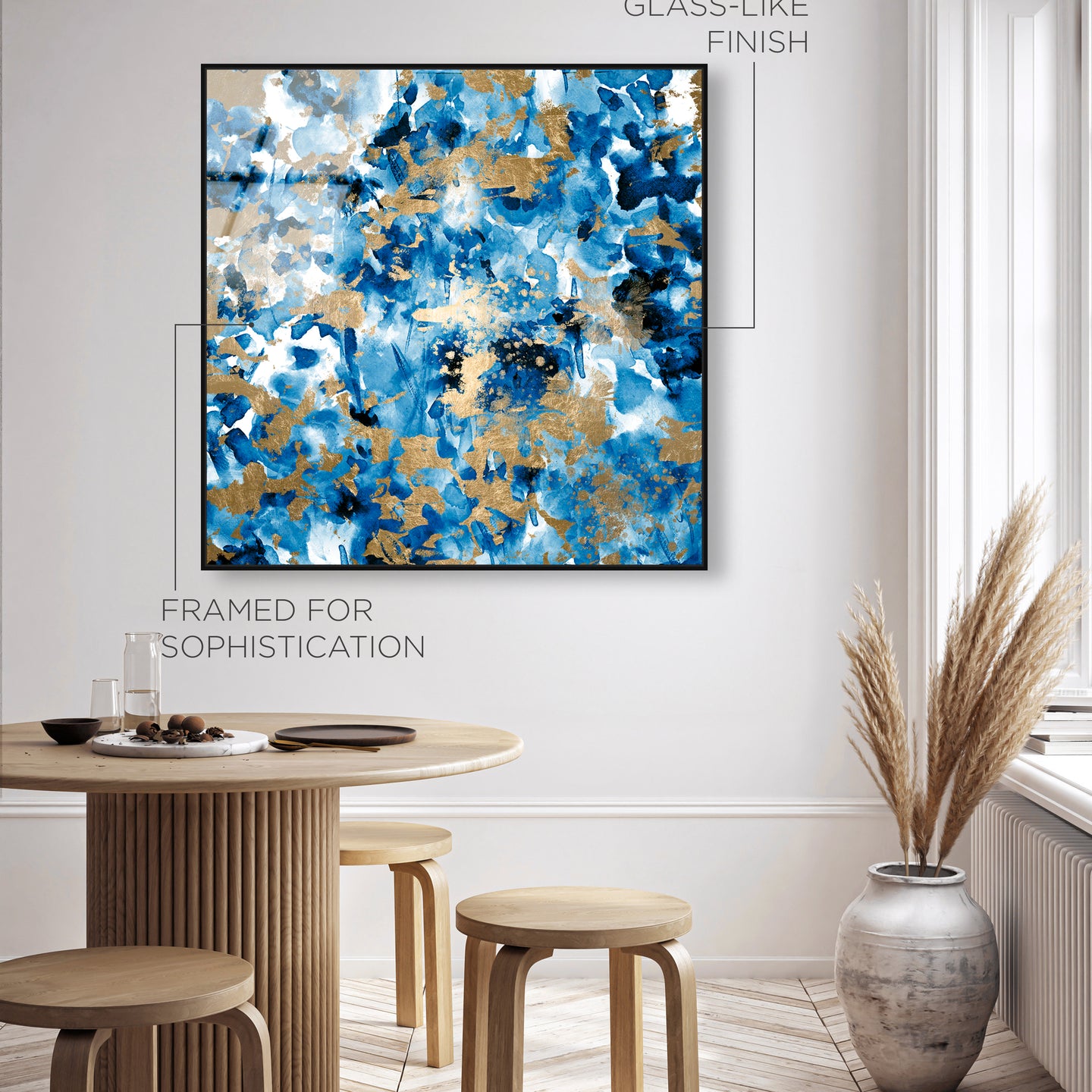 GLASS-LIKE FINISH

FRAMED FOR SOPHISTICATION