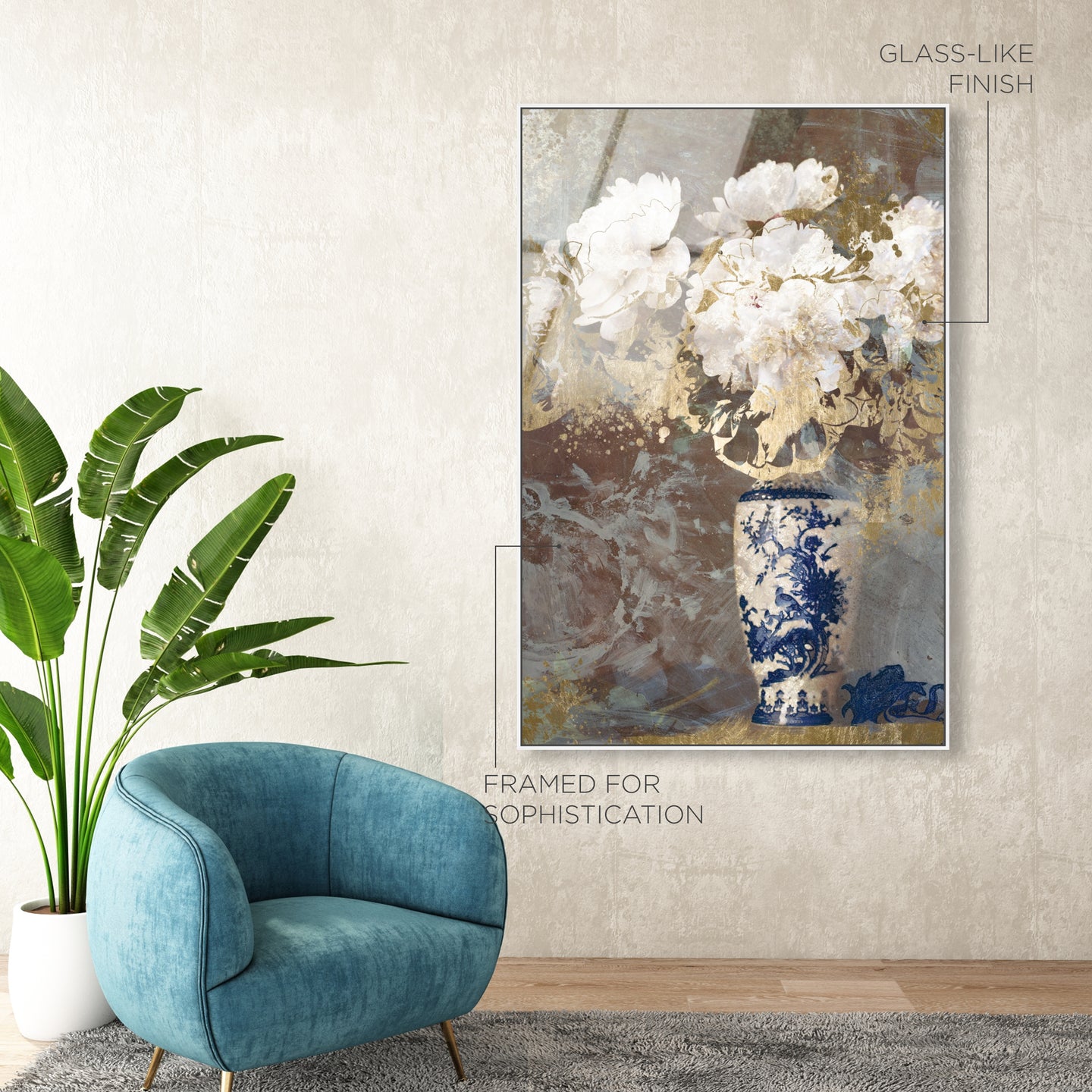 GLASS-LIKE FINISH

FRAMED FOR SOPHISTICATION