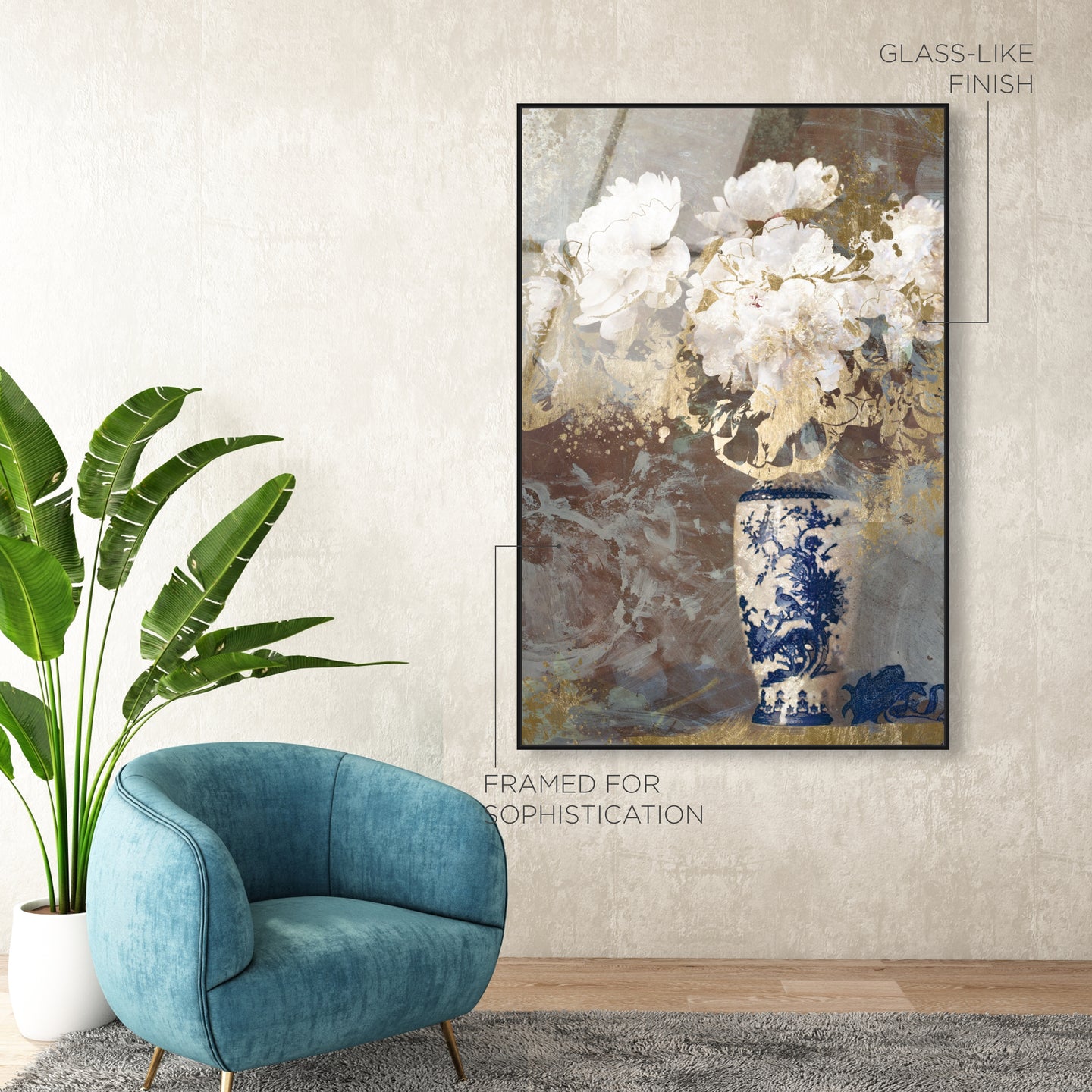 GLASS-LIKE FINISH

FRAMED FOR SOPHISTICATION