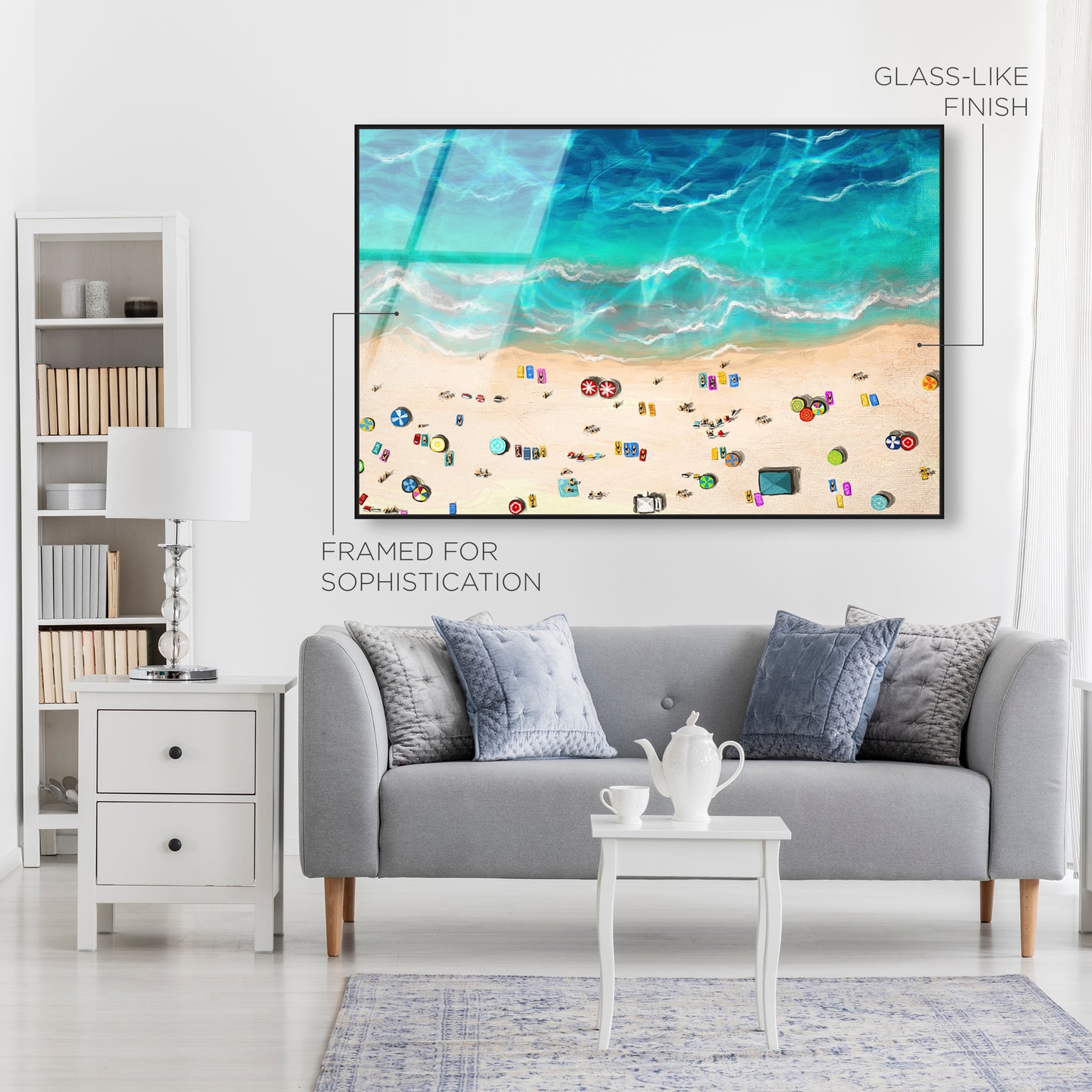 GLASS-LIKE FINISH

FRAMED FOR SOPHISTICATION