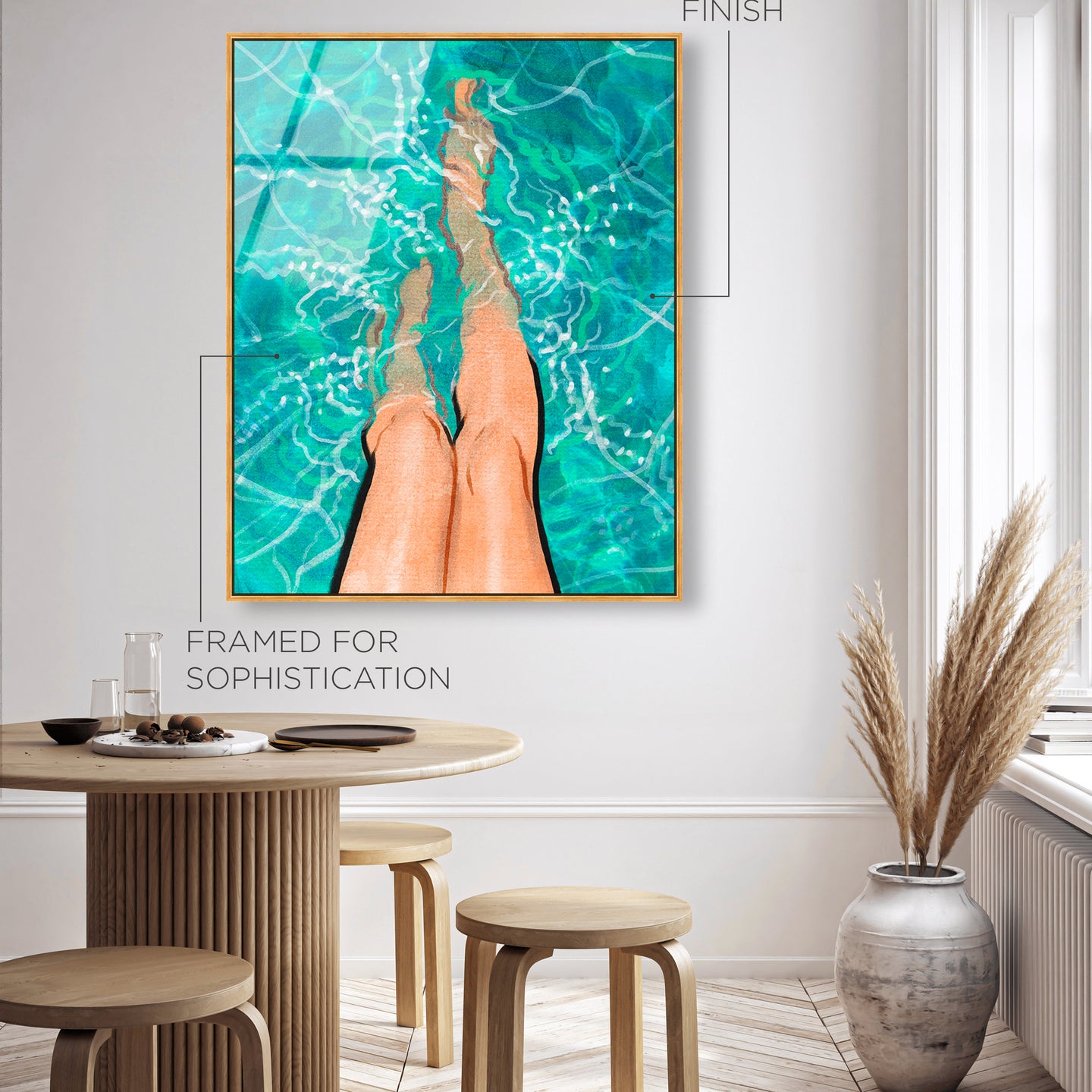 FINISH

FRAMED FOR SOPHISTICATION