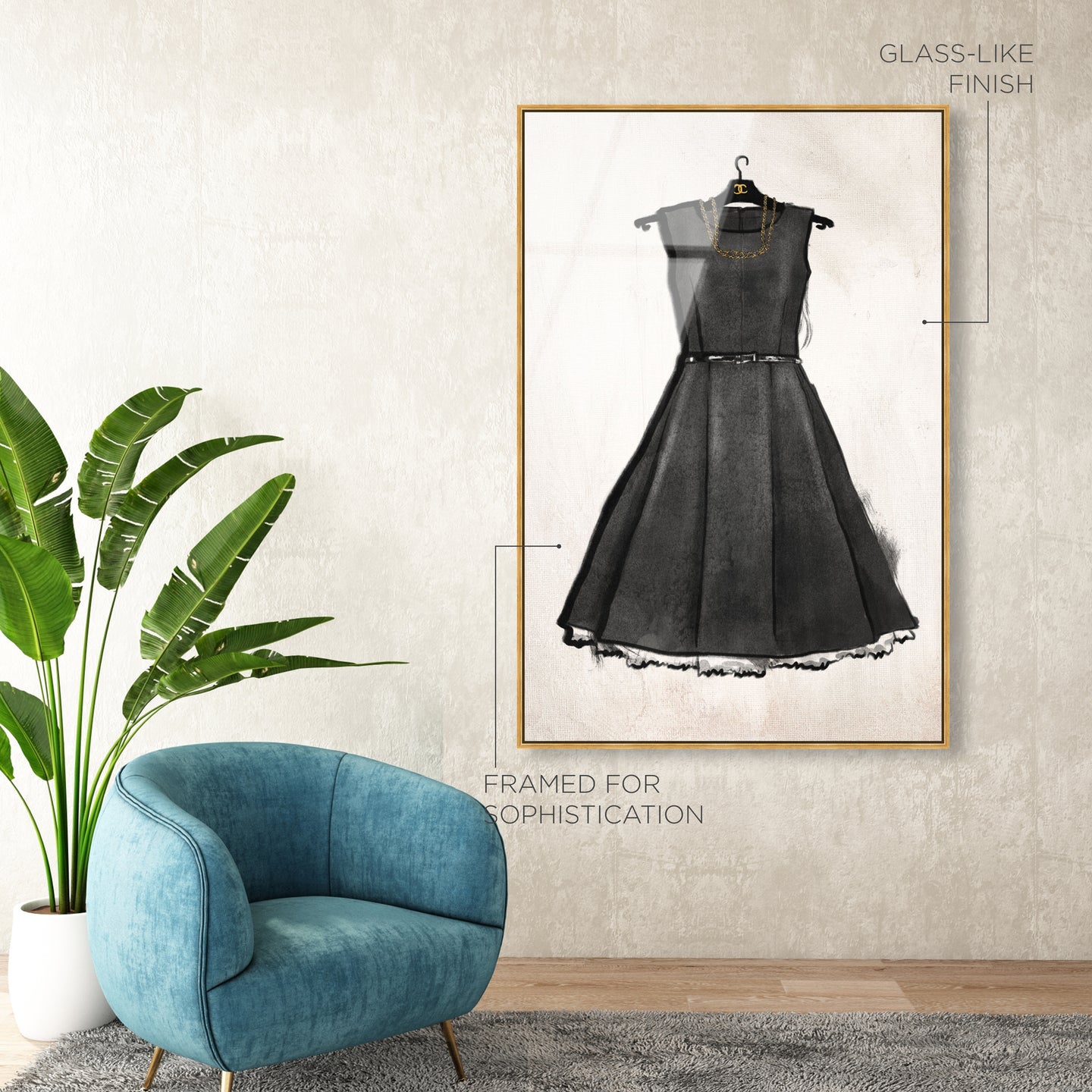 GLASS-LIKE FINISH

FRAMED FOR SOPHISTICATION