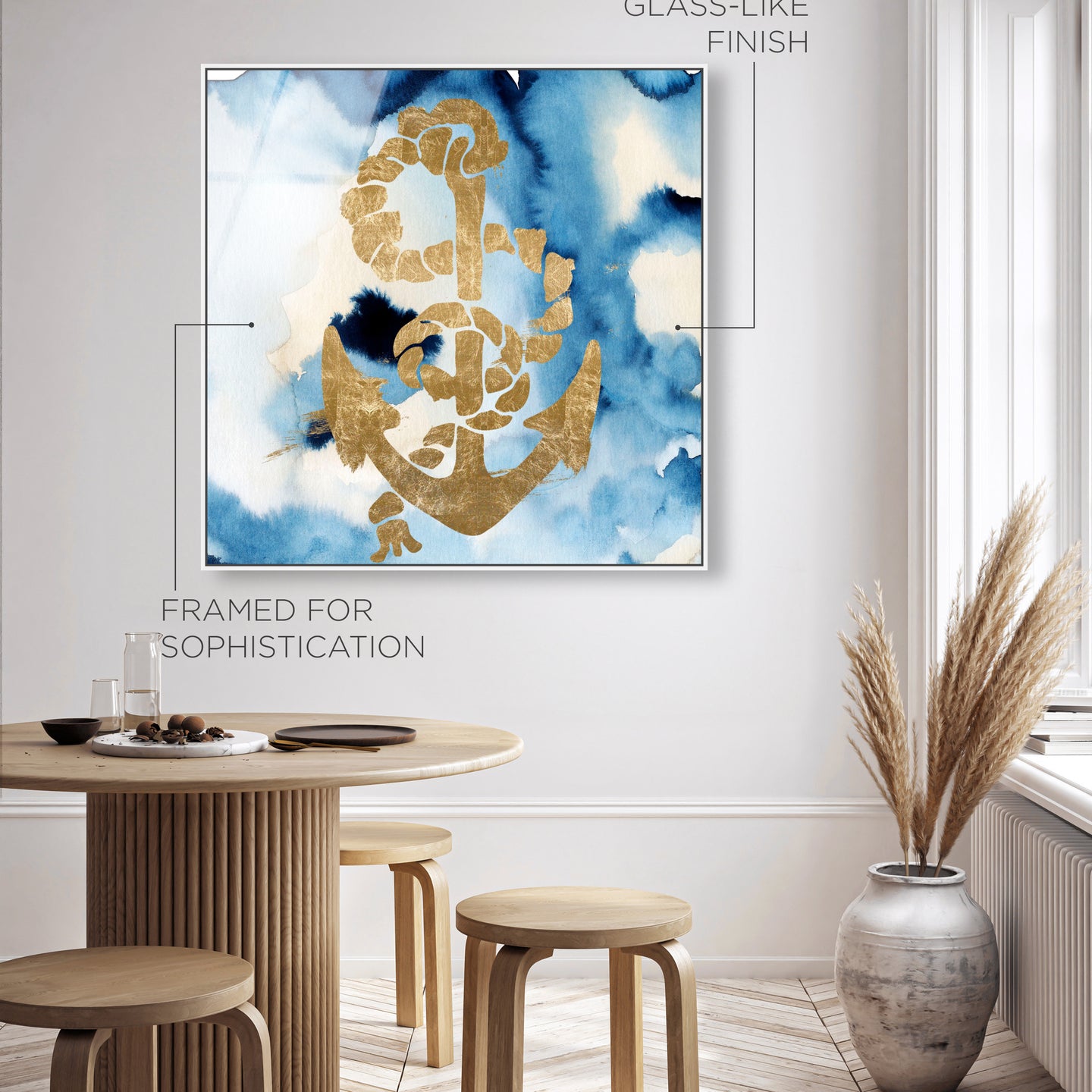 GLASS-LIKE
FINISH

FRAMED FOR
SOPHISTICATION