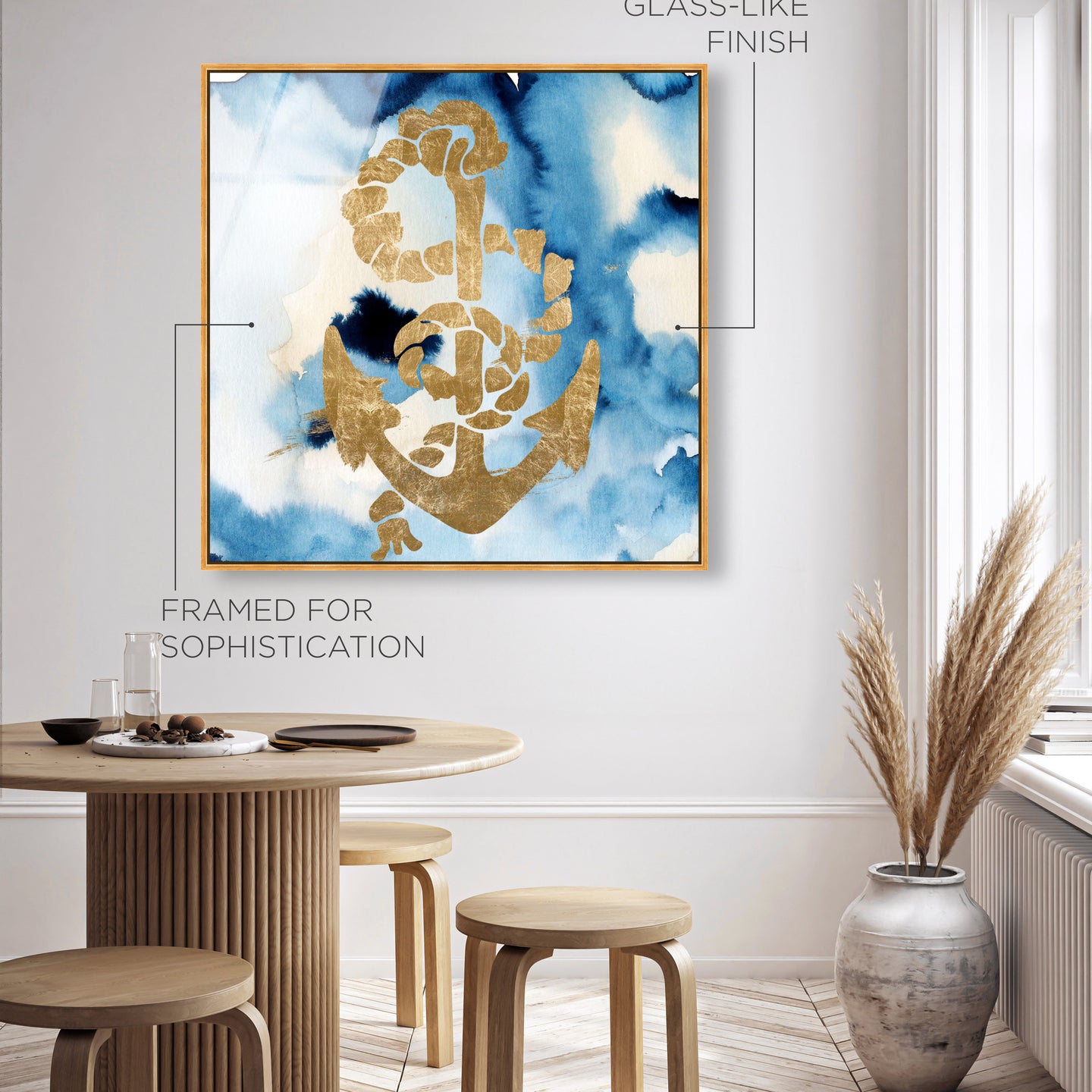 GLASS-LIKE FINISH

FRAMED FOR SOPHISTICATION