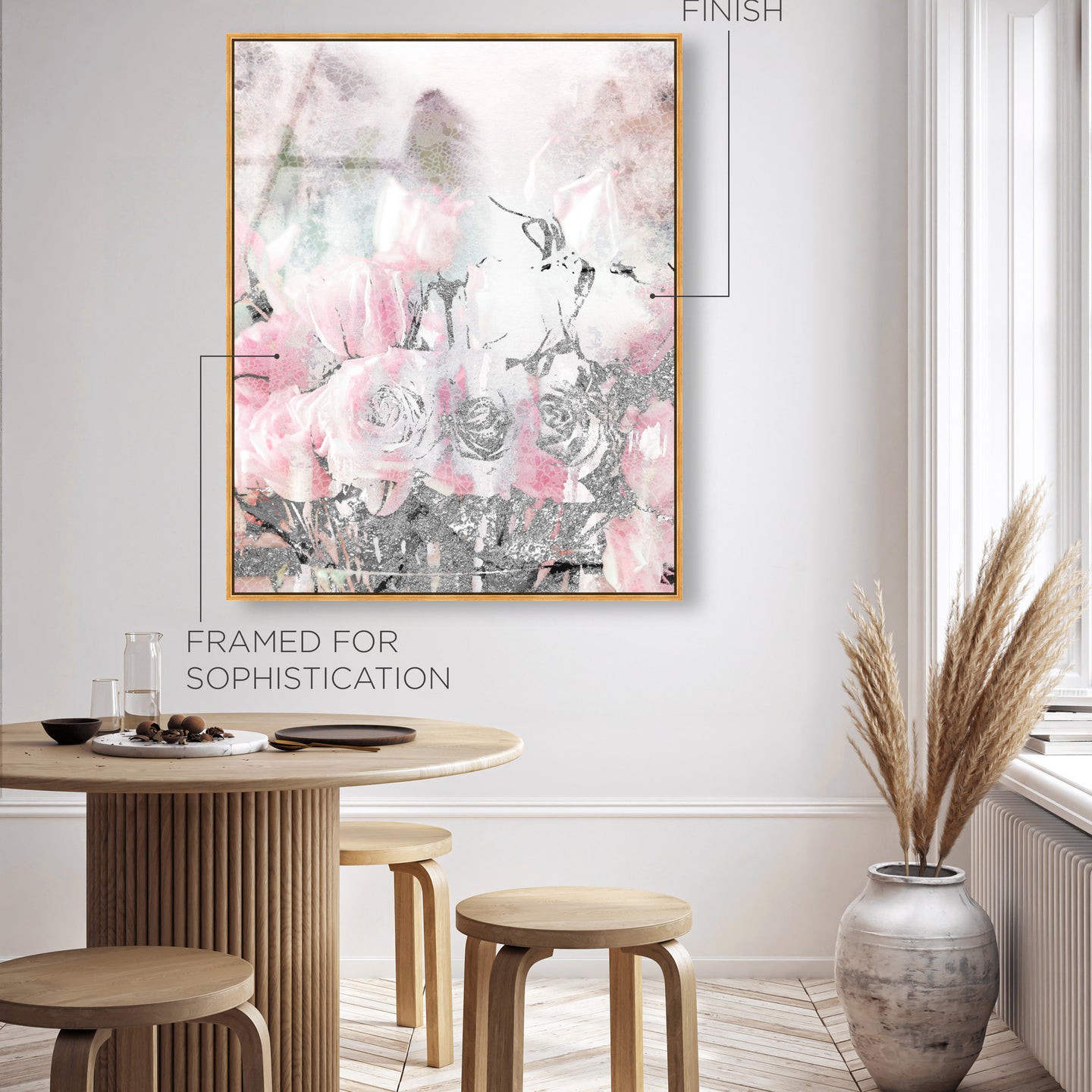 FINISH

FRAMED FOR SOPHISTICATION