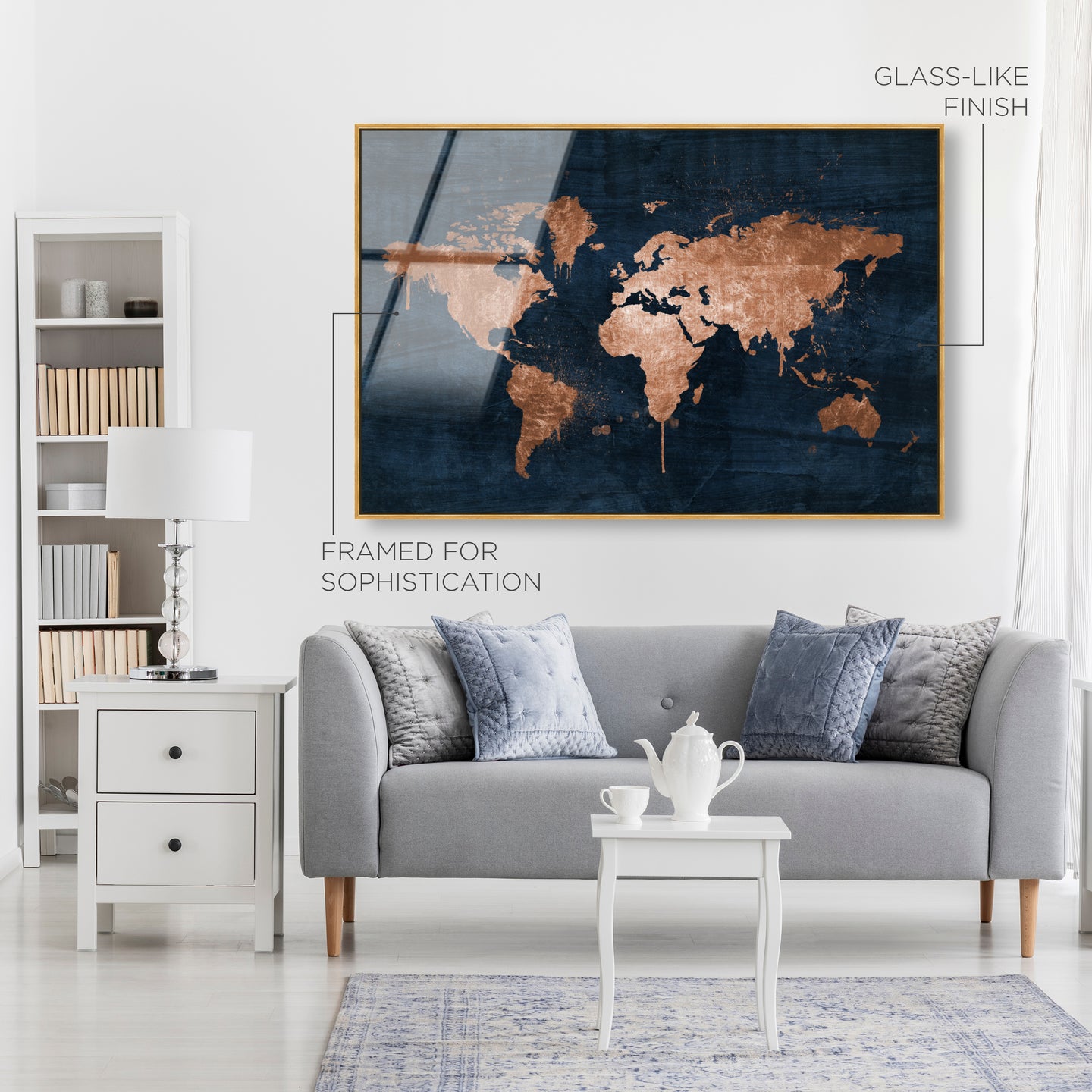 GLASS-LIKE FINISH

FRAMED FOR SOPHISTICATION