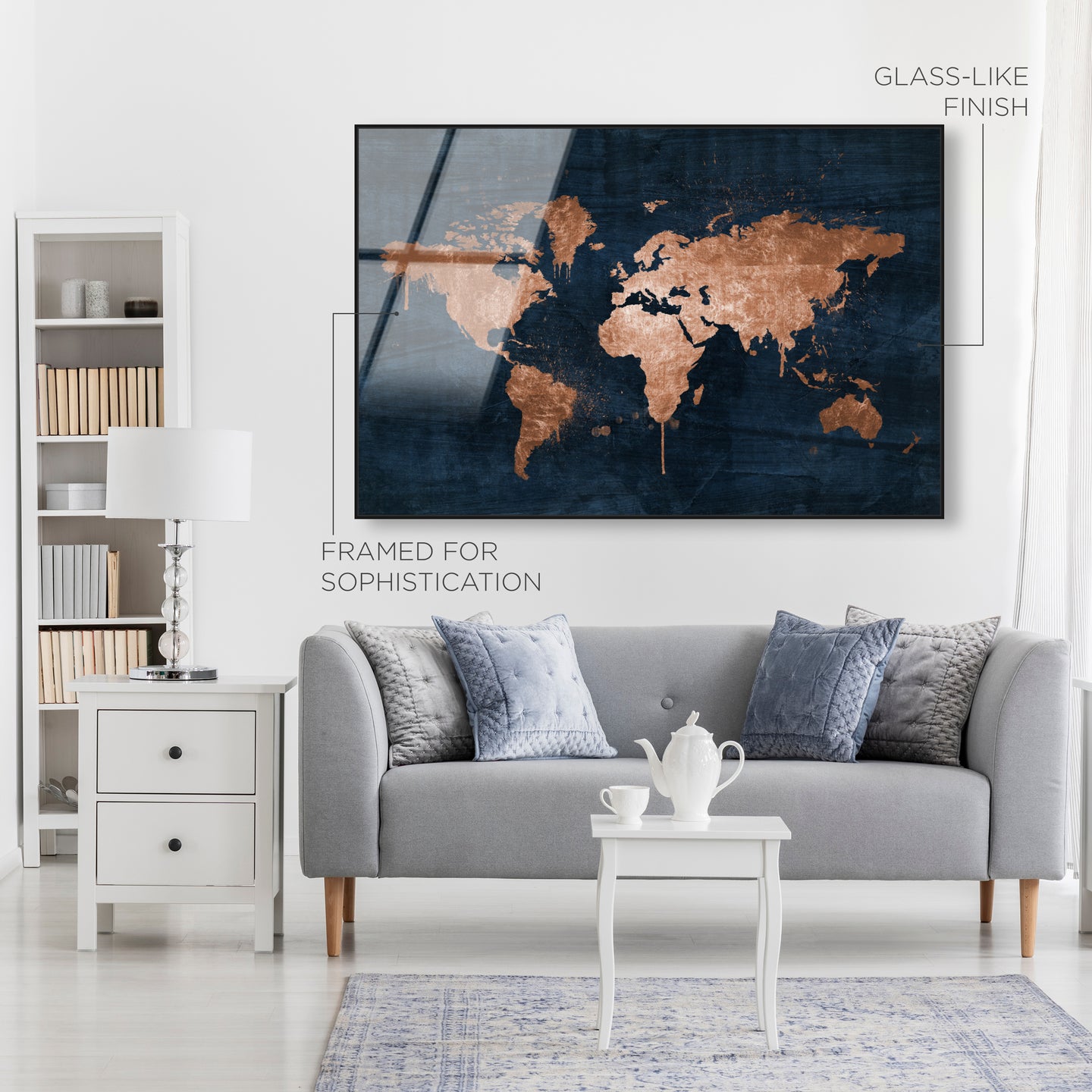 GLASS-LIKE FINISH

FRAMED FOR SOPHISTICATION