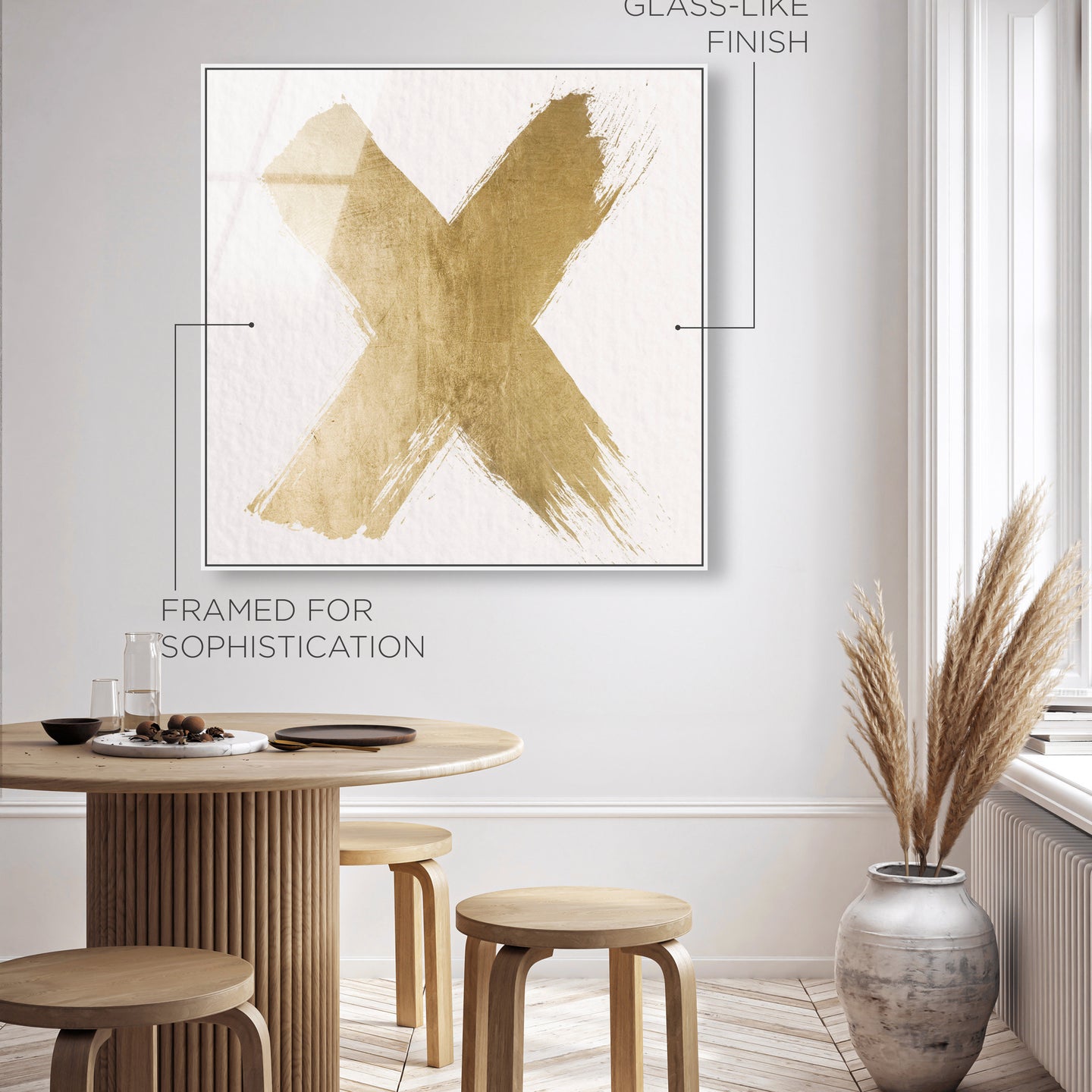 GLASS-LIKE
FINISH

FRAMED FOR
SOPHISTICATION