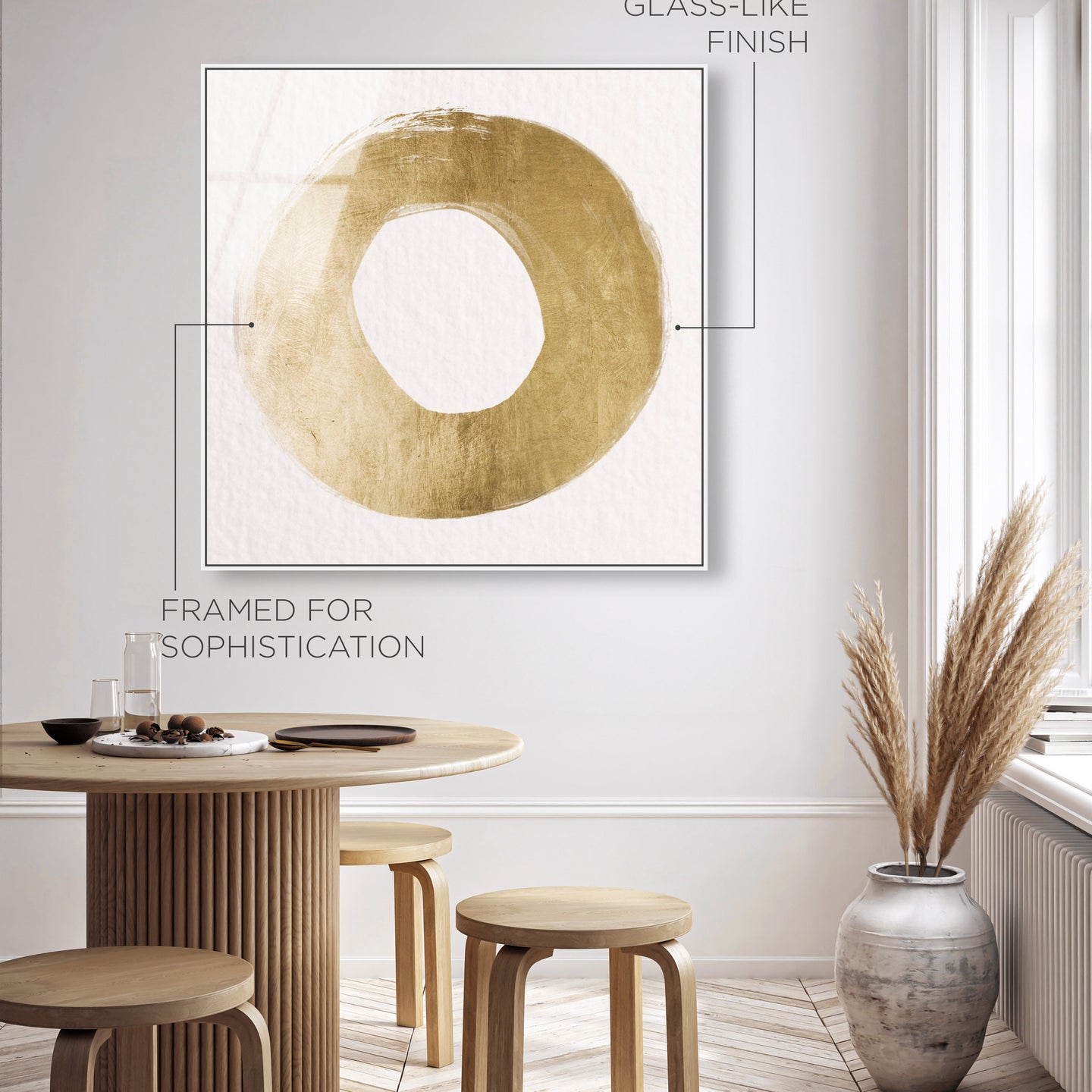 GLASS-LIKE FINISH

FRAMED FOR SOPHISTICATION