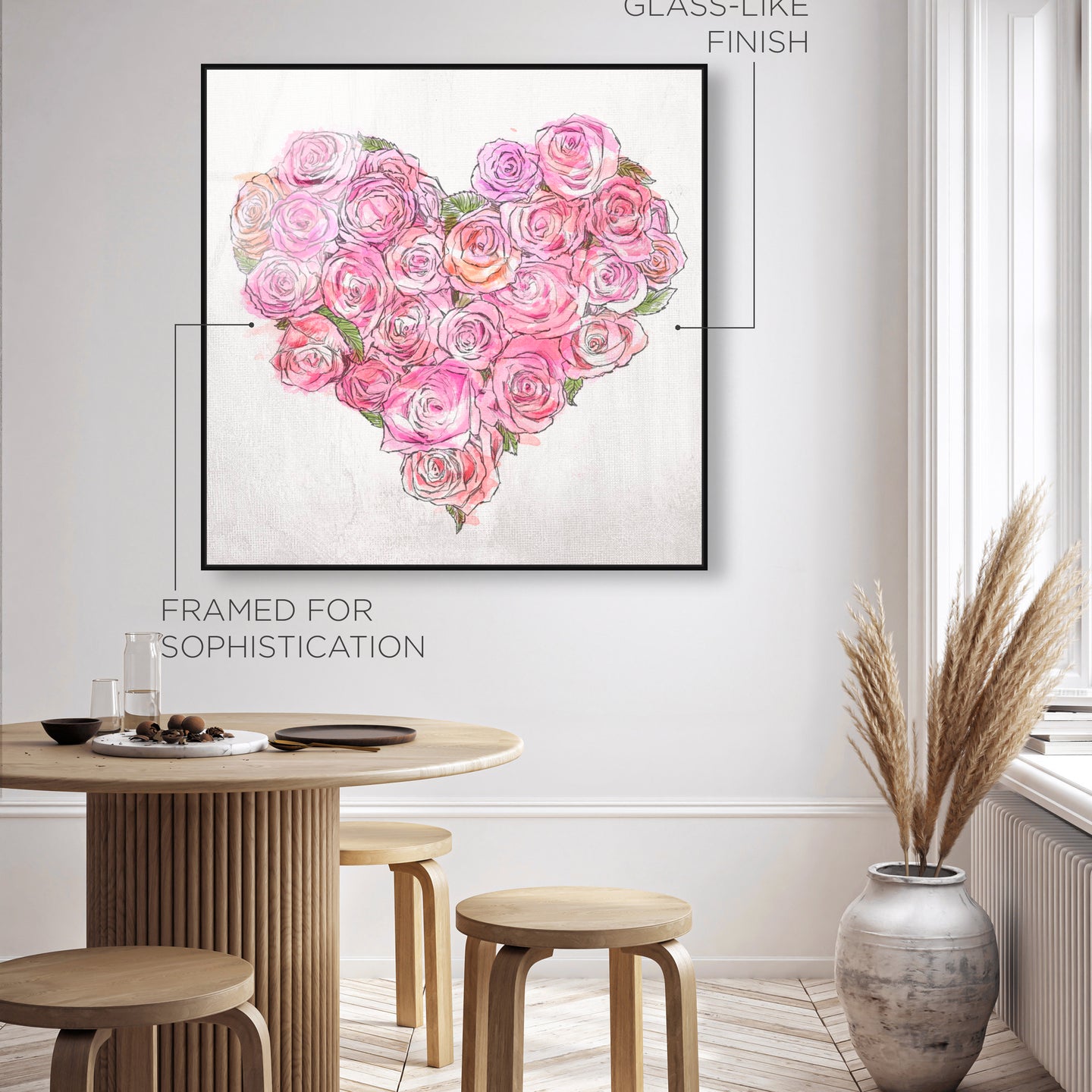 GLASS-LIKE FINISH

FRAMED FOR SOPHISTICATION