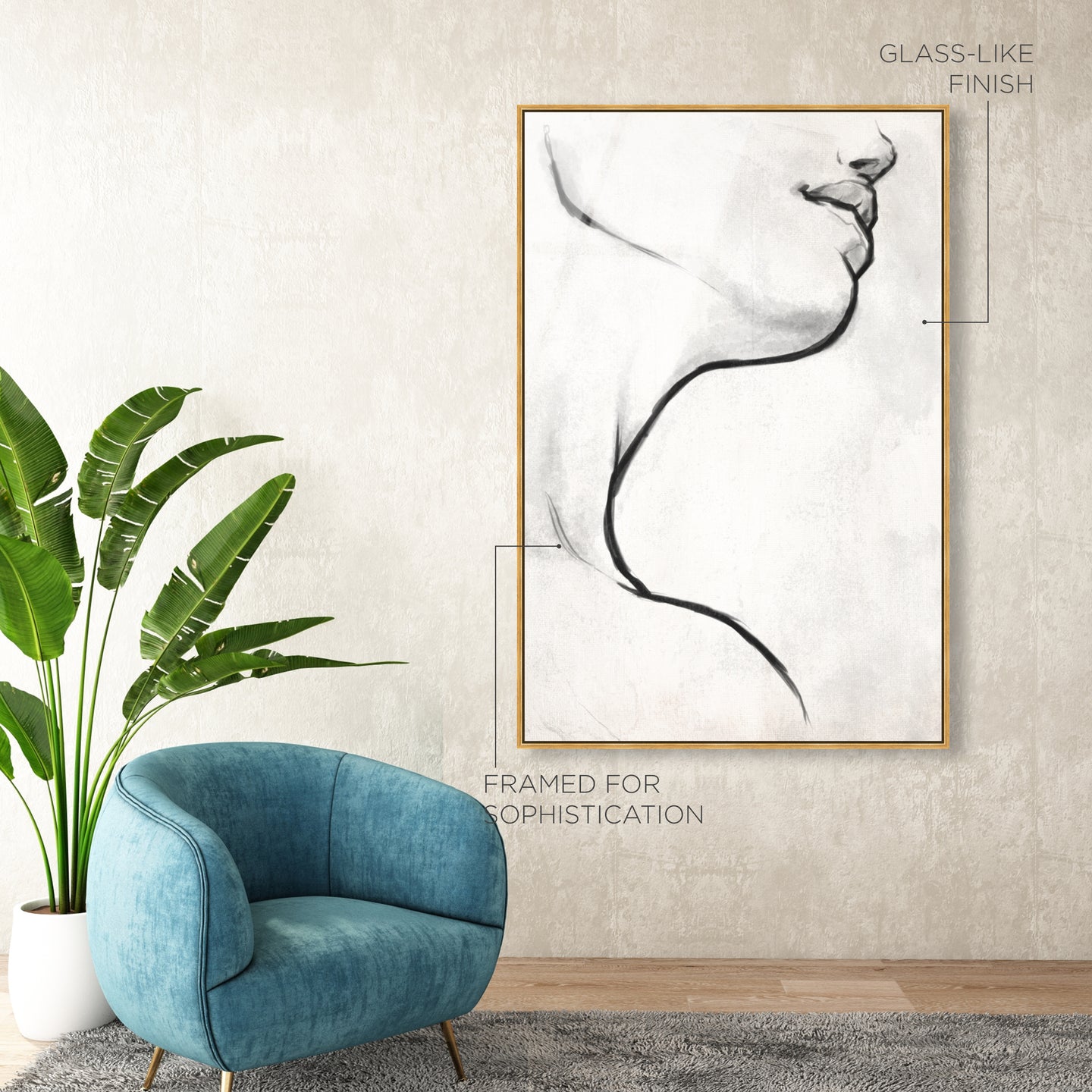 GLASS-LIKE FINISH

FRAMED FOR SOPHISTICATION