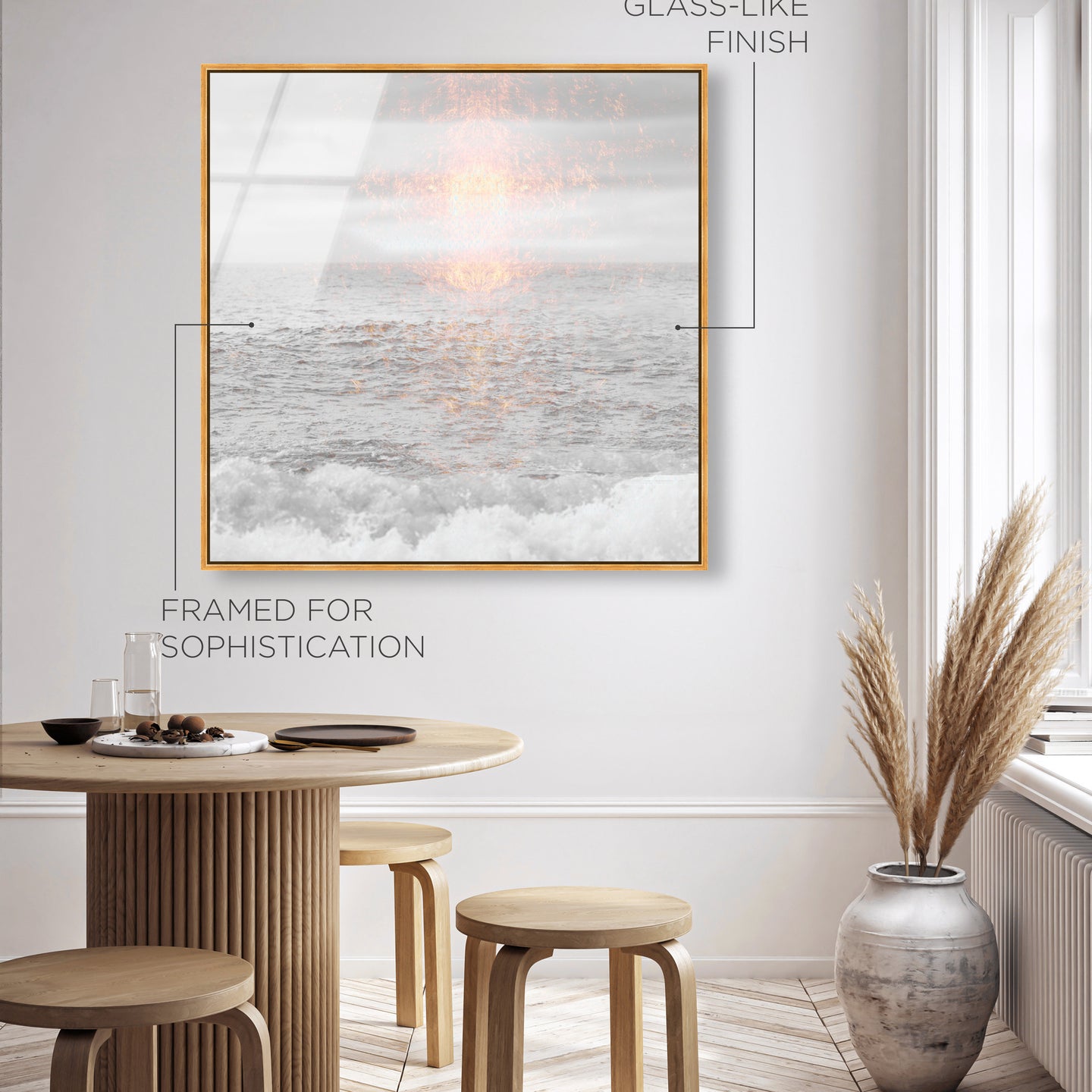 GLASS-LIKE FINISH

FRAMED FOR SOPHISTICATION