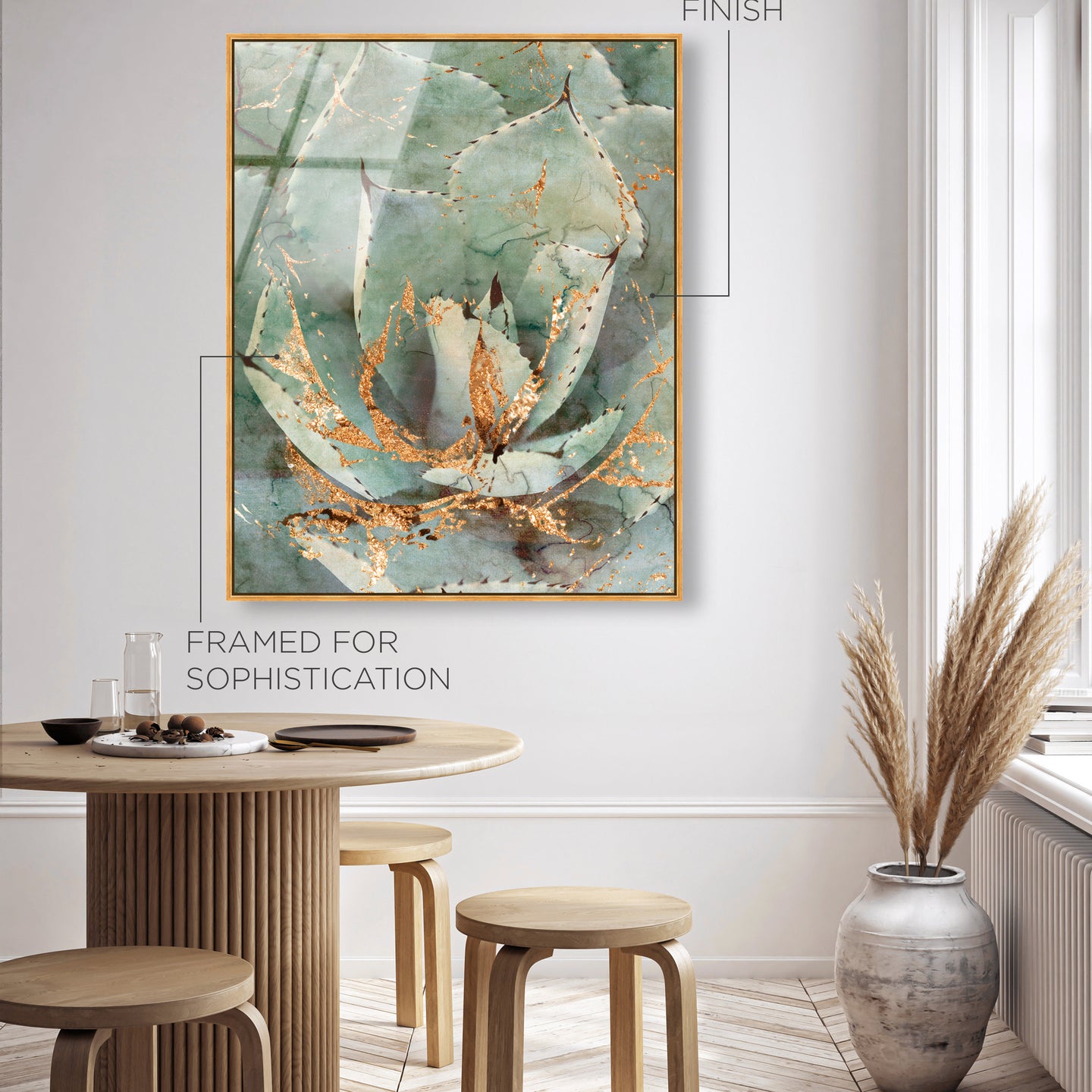 FINISH

FRAMED FOR SOPHISTICATION