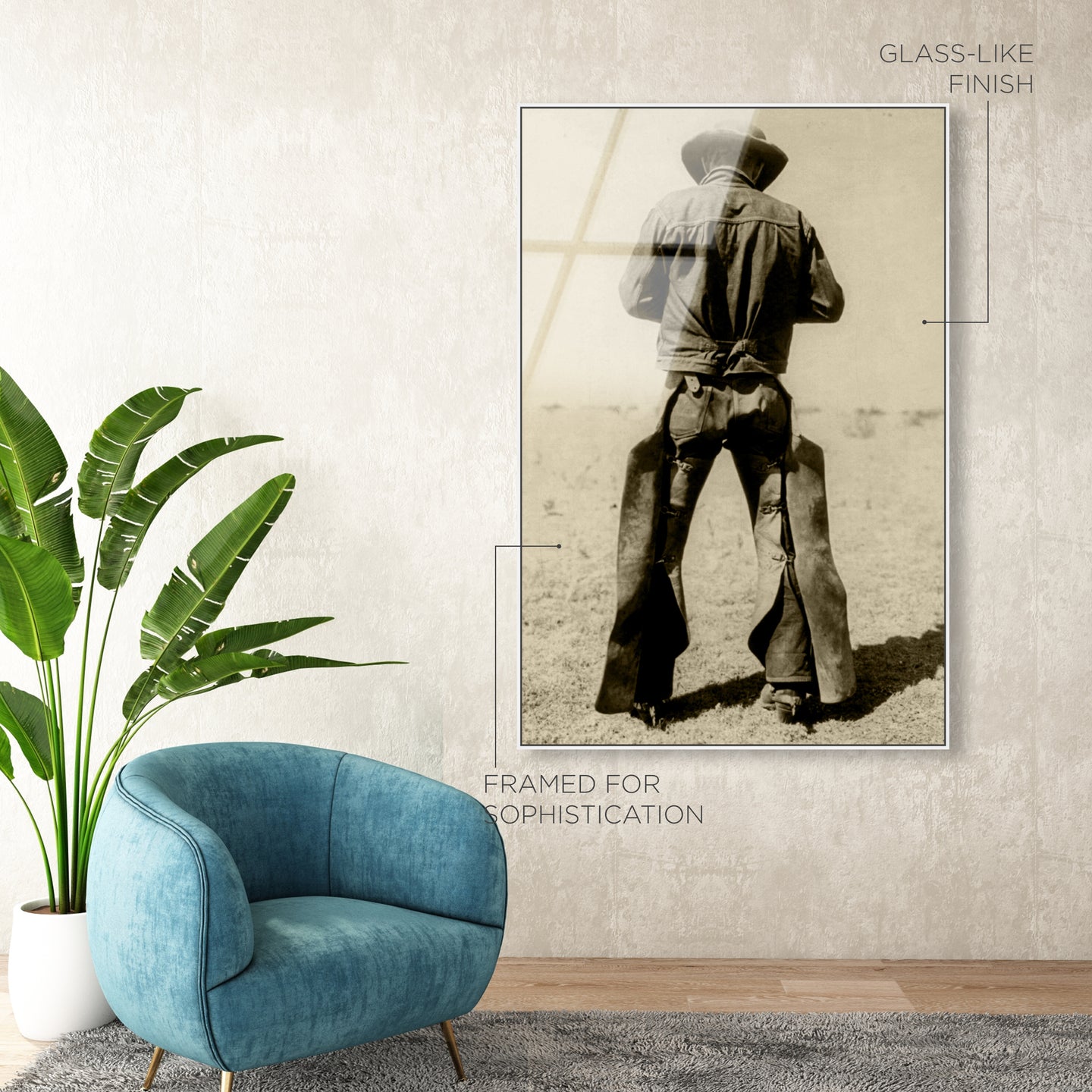 GLASS-LIKE FINISH

FRAMED FOR SOPHISTICATION