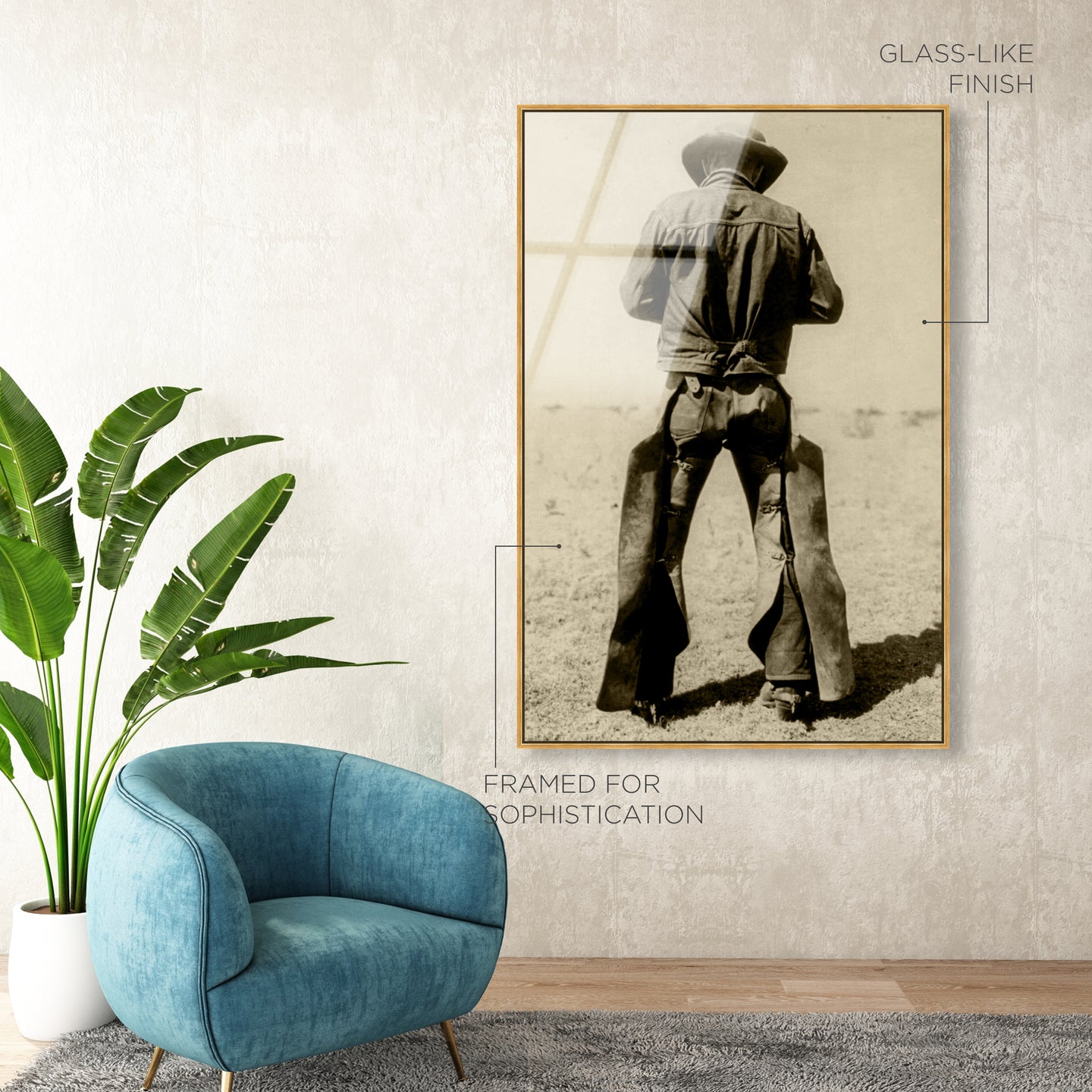 GLASS-LIKE FINISH

FRAMED FOR SOPHISTICATION