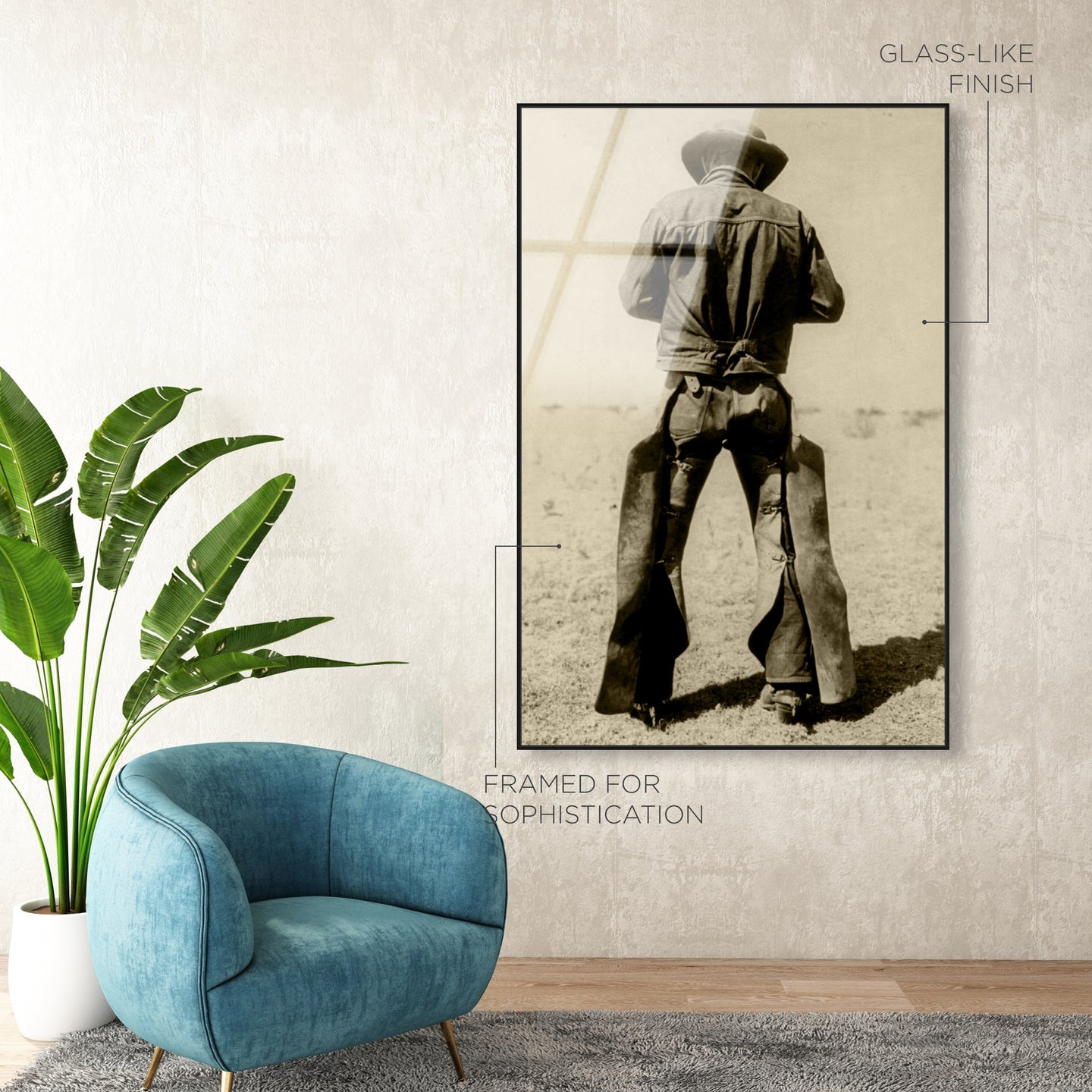 GLASS-LIKE FINISH

FRAMED FOR SOPHISTICATION