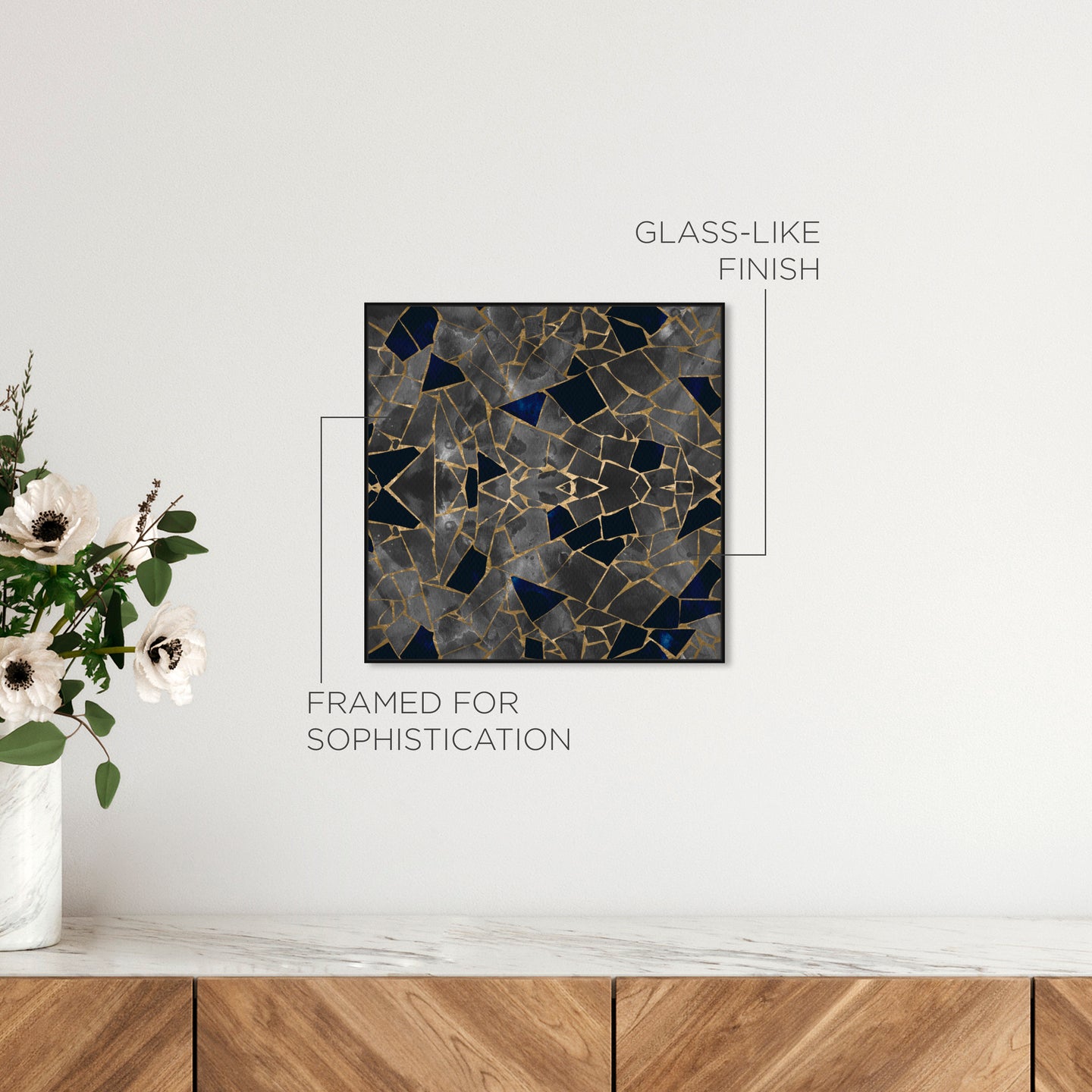 GLASS-LIKE
FINISH

FRAMED FOR
SOPHISTICATION